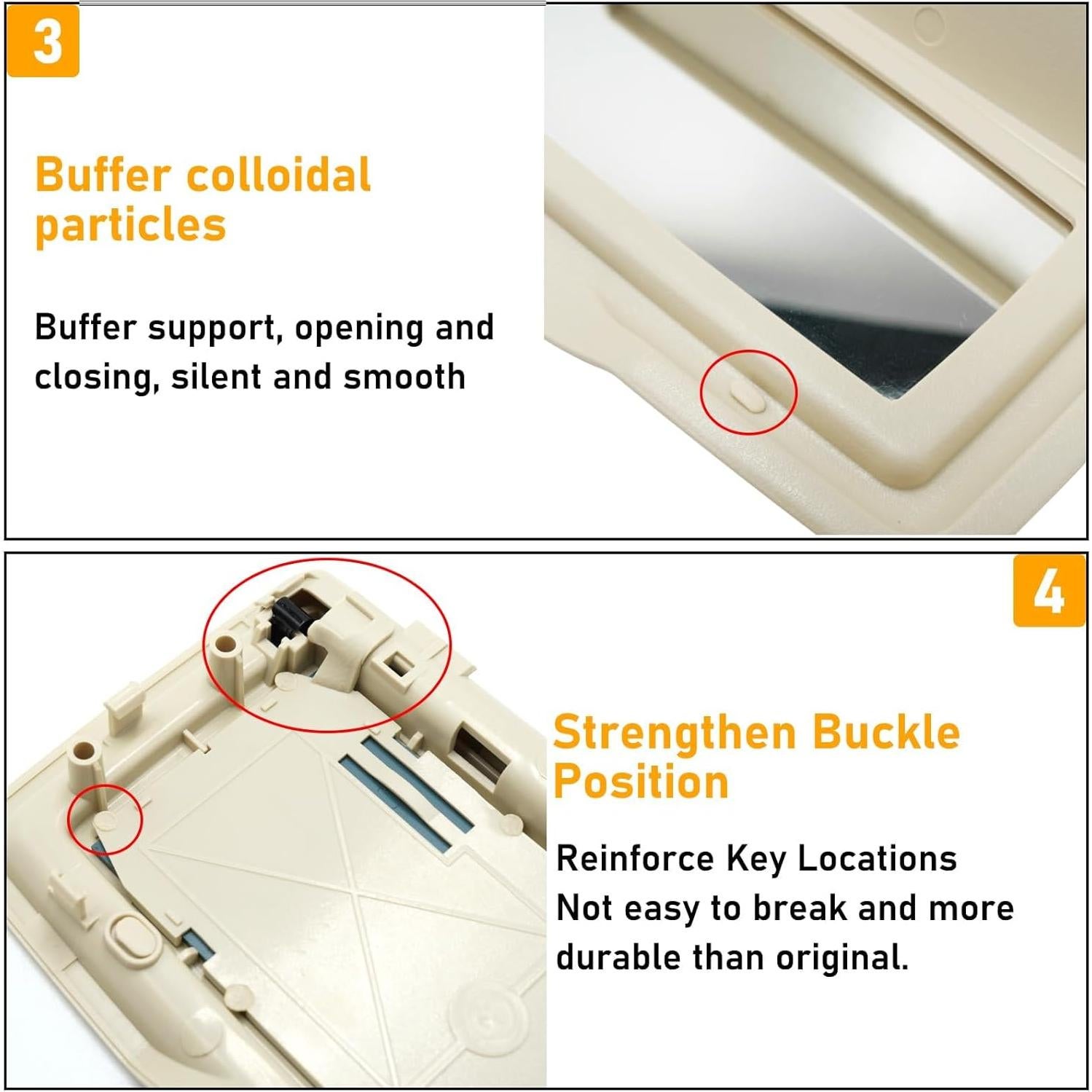 3

Buffer colloidal particles

Buffer support, opening and closing, silent and smooth

4

Strengthen Buckle Position

Reinforce Key Locations
Not easy to break and more durable than original.