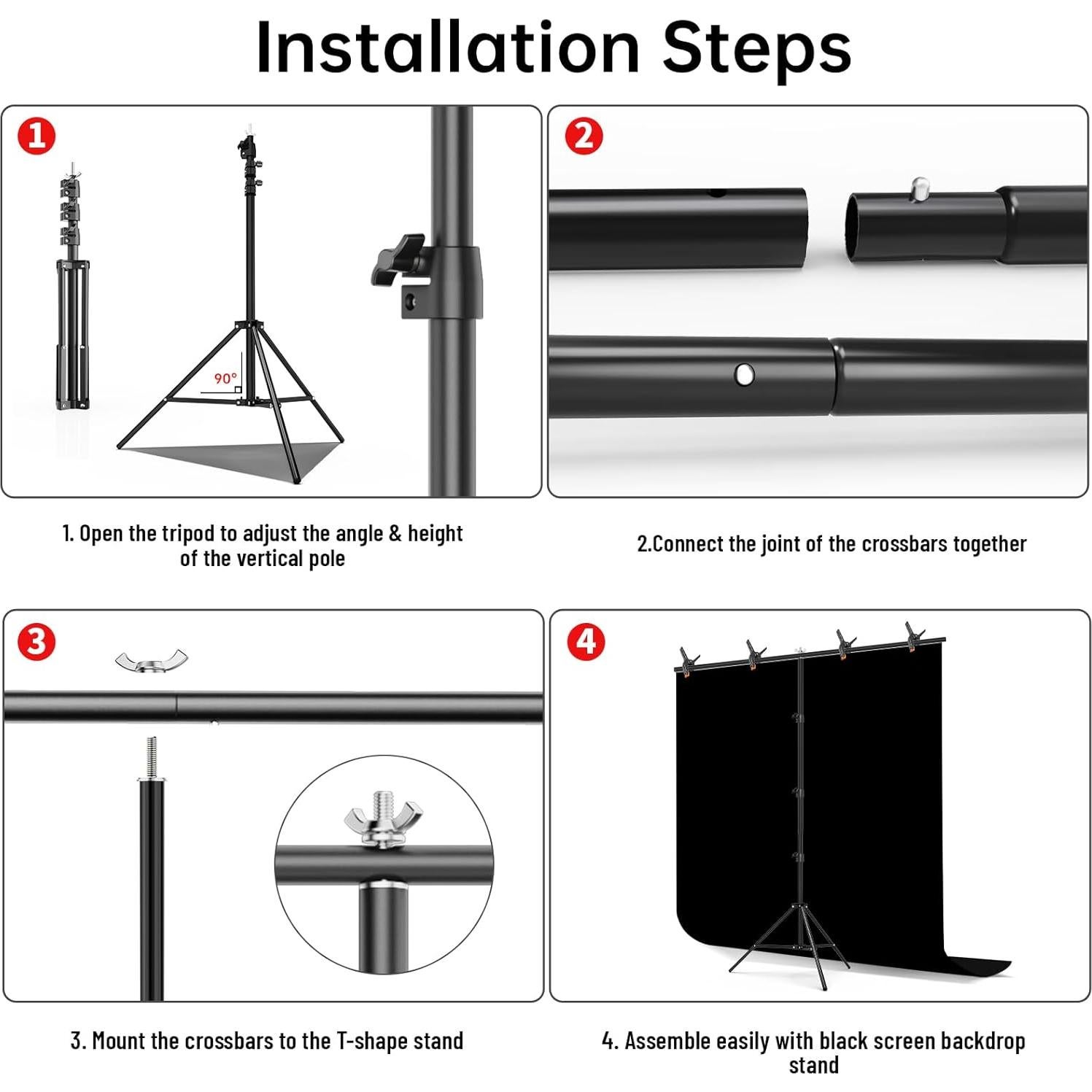 Installation Steps

1

90°

2

1. Open the tripod to adjust the angle & height of the vertical pole

2.Connect the joint of the crossbars together

3

4

3. Mount the crossbars to the T-shape stand

4. Assemble easily with black screen backdrop stand