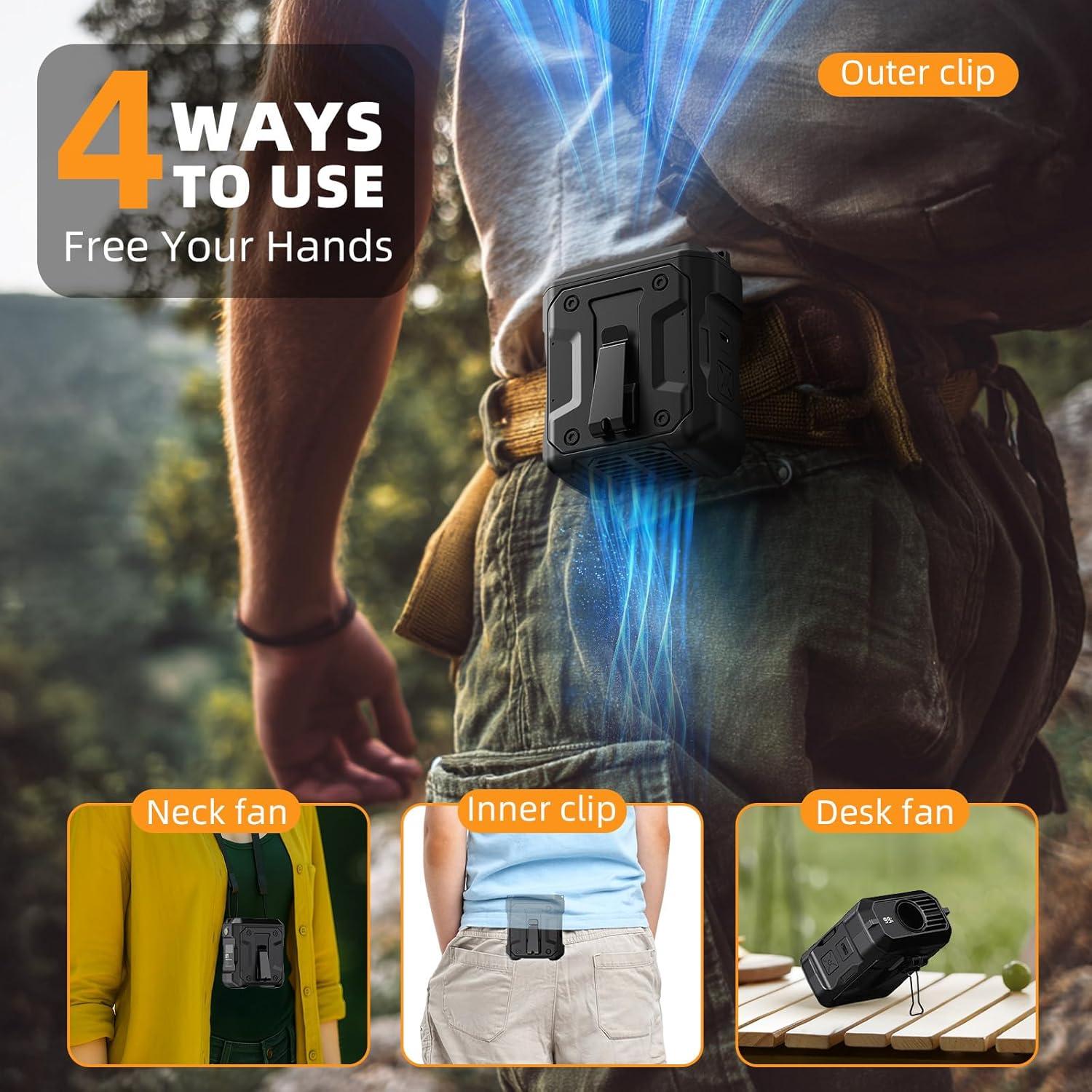 4 WAYS TO USE
Free Your Hands

Outer clip

Neck fan

Inner clip

Desk fan