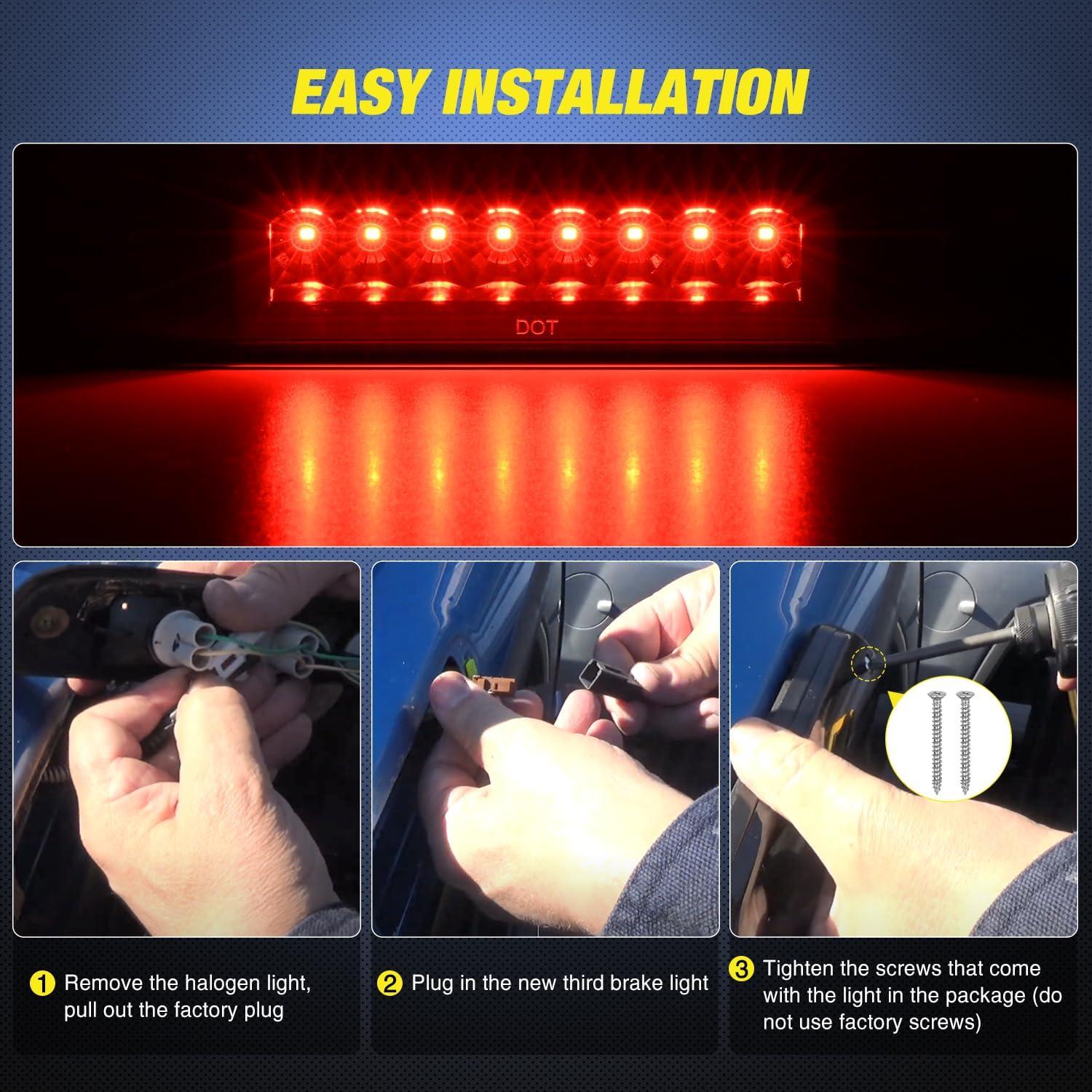 EASY INSTALLATION

DOT

1 Remove the halogen light, pull out the factory plug

2 Plug in the new third brake light

3 Tighten the screws that come with the light in the package (do not use factory screws)