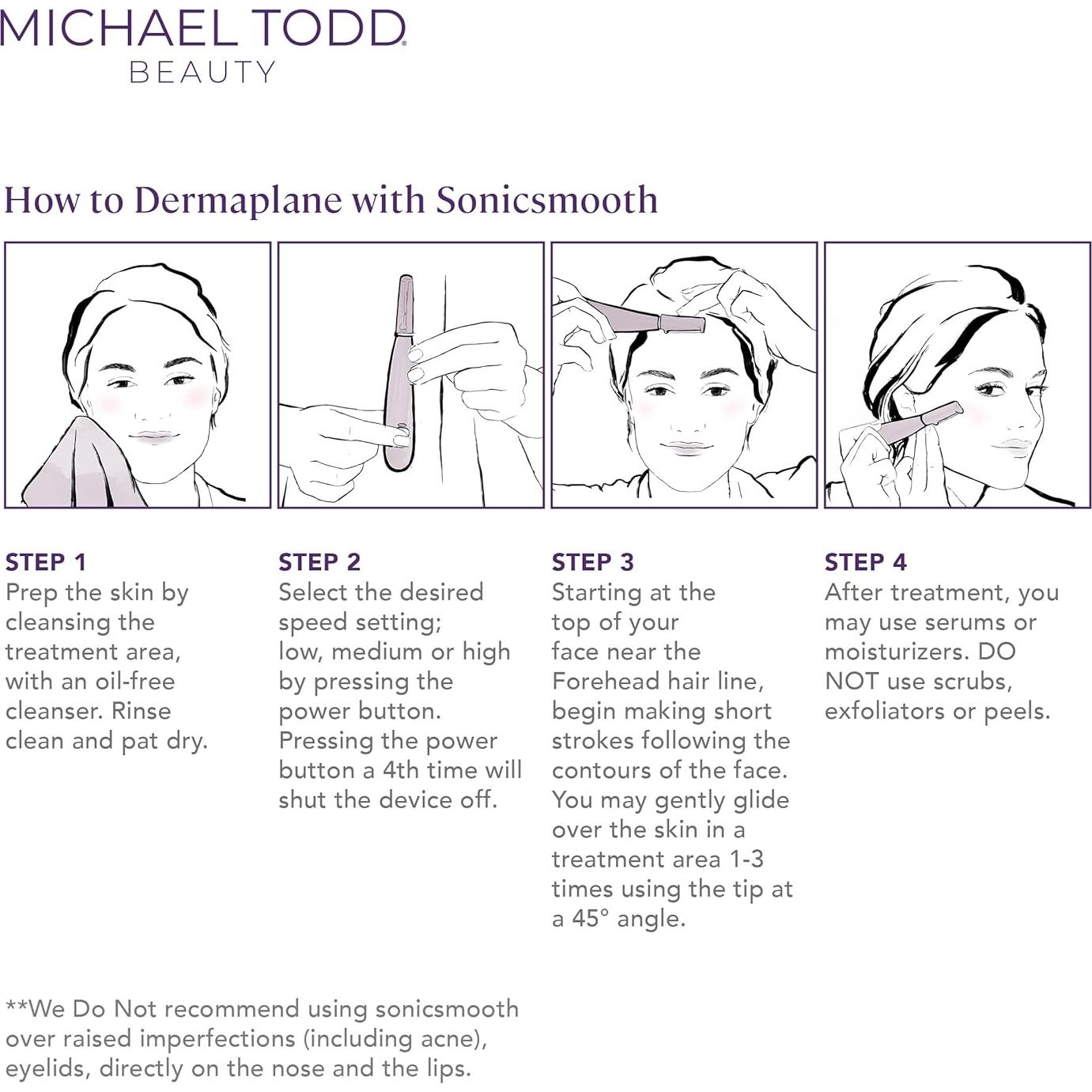 MICHAEL TODD®
BEAUTY

How to Dermaplane with Sonicsmooth

STEP 1
Prep the skin by cleansing the treatment area, with an oil-free cleanser. Rinse clean and pat dry.

STEP 2
Select the desired speed setting; low, medium or high by pressing the power button. Pressing the power button a 4th time will shut the device off.

STEP 3
Starting at the top of your face near the Forehead hair line, begin making short strokes following the contours of the face. You may gently glide over the skin in a treatment area 1-3 times using the tip at a 45° angle.

STEP 4
After treatment, you may use serums or moisturizers. DO NOT use scrubs, exfoliators or peels.

**We Do Not recommend using sonicsmooth over raised imperfections (including acne), eyelids, directly on the nose and the lips.