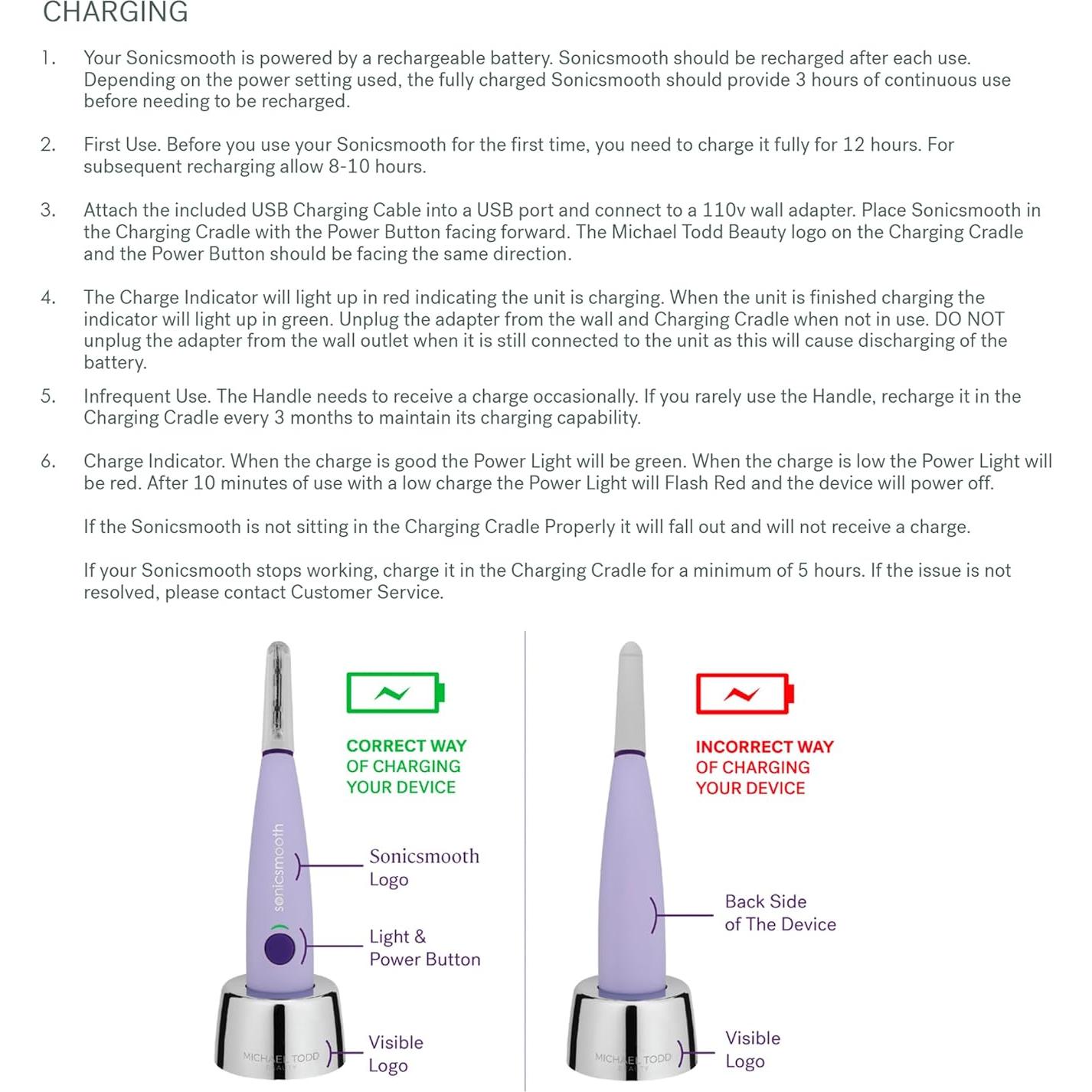 CHARGING

1. Your Sonicsmooth is powered by a rechargeable battery. Sonicsmooth should be recharged after each use. Depending on the power setting used, the fully charged Sonicsmooth should provide 3 hours of continuous use before needing to be recharged.

2. First Use. Before you use your Sonicsmooth for the first time, you need to charge it fully for 12 hours. For subsequent recharging allow 8-10 hours.

3. Attach the included USB Charging Cable into a USB port and connect to a 110v wall adapter. Place Sonicsmooth in the Charging Cradle with the Power Button facing forward. The Michael Todd Beauty logo on the Charging Cradle and the Power Button should be facing the same direction.

4. The Charge Indicator will light up in red indicating the unit is charging. When the unit is finished charging the indicator will light up in green. Unplug the adapter from the wall and Charging Cradle when not in use. DO NOT unplug the adapter from the wall outlet when it is still connected to the unit as this will cause discharging of the battery.

5. Infrequent Use. The Handle needs to receive a charge occasionally. If you rarely use the Handle, recharge it in the Charging Cradle every 3 months to maintain its charging capability.

6. Charge Indicator. When the charge is good the Power Light will be green. When the charge is low the Power Light will be red. After 10 minutes of use with a low charge the Power Light will Flash Red and the device will power off.

If the Sonicsmooth is not sitting in the Charging Cradle Properly it will fall out and will not receive a charge.

If your Sonicsmooth stops working, charge it in the Charging Cradle for a minimum of 5 hours. If the issue is not resolved, please contact Customer Service.

CORRECT WAY OF CHARGING YOUR DEVICE

sonicsmooth

Sonicsmooth Logo

Light & Power Button

MICHAEL TODD BEAUTY

Visible Logo

INCORRECT WAY OF CHARGING YOUR DEVICE

Back Side of The Device

MICHAEL TODD BEAUTY

Visible Logo