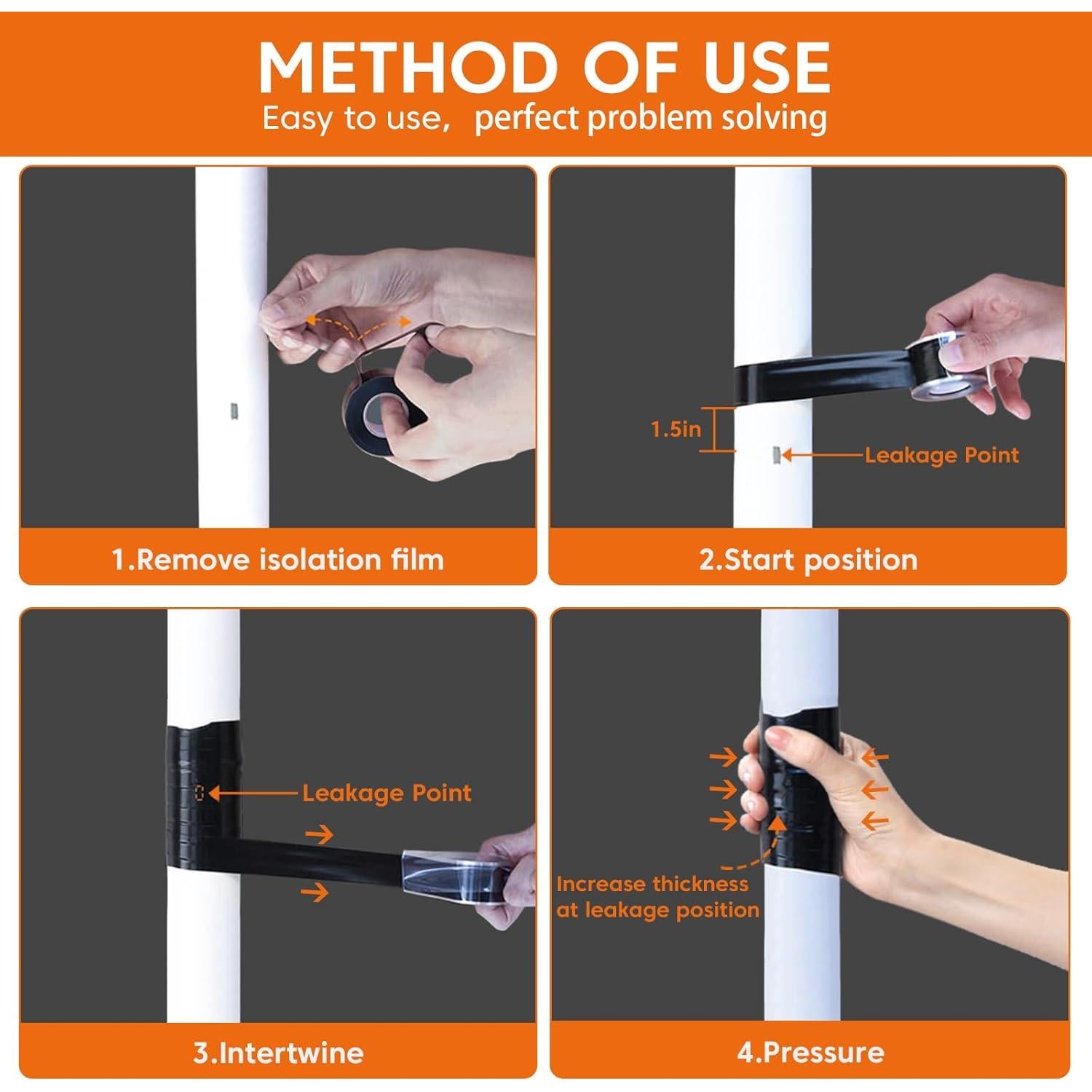 METHOD OF USE
Easy to use, perfect problem solving

1.Remove isolation film

1.5in
Leakage Point
2.Start position

Leakage Point
3.Intertwine

Increase thickness at leakage position
4.Pressure