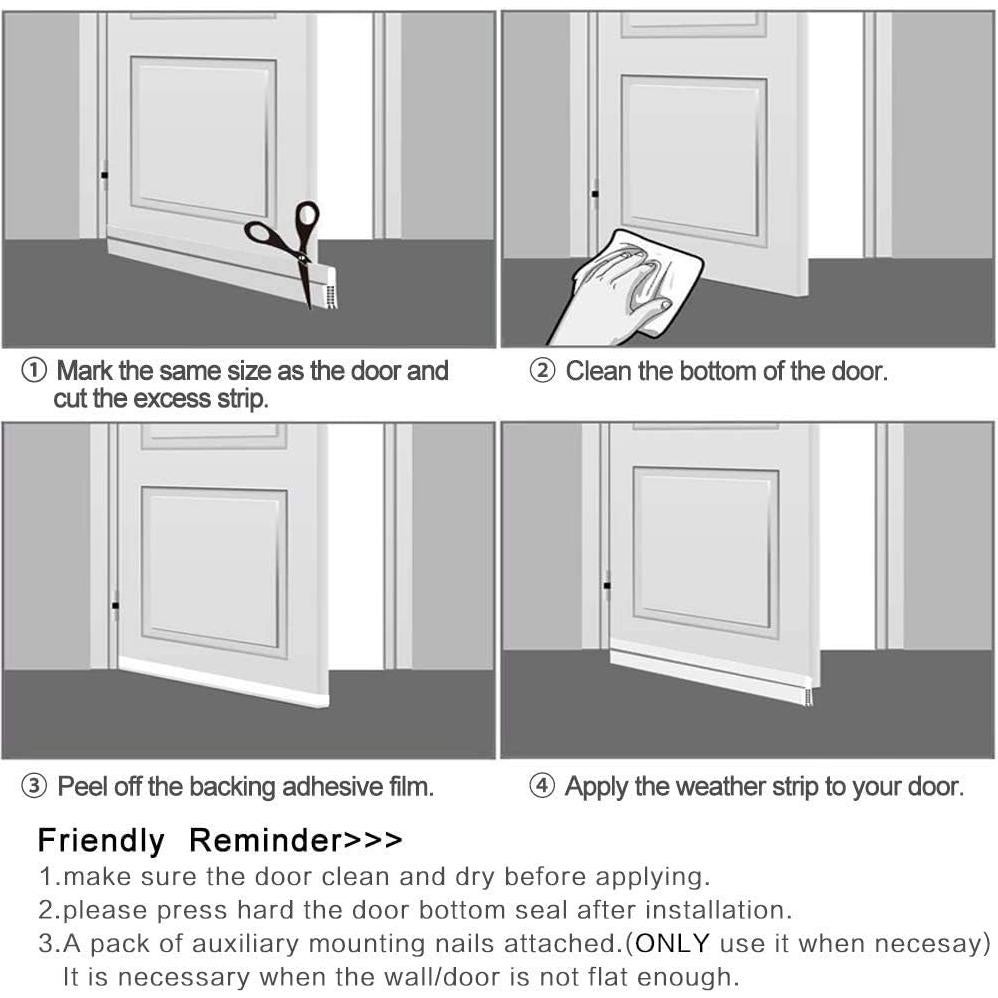 ① Mark the same size as the door and cut the excess strip.

② Clean the bottom of the door.

③ Peel off the backing adhesive film.

④ Apply the weather strip to your door.

Friendly Reminder>>>

1.make sure the door clean and dry before applying.

2.please press hard the door bottom seal after installation.

3.A pack of auxiliary mounting nails attached.(ONLY use it when necesay) It is necessary when the wall/door is not flat enough.