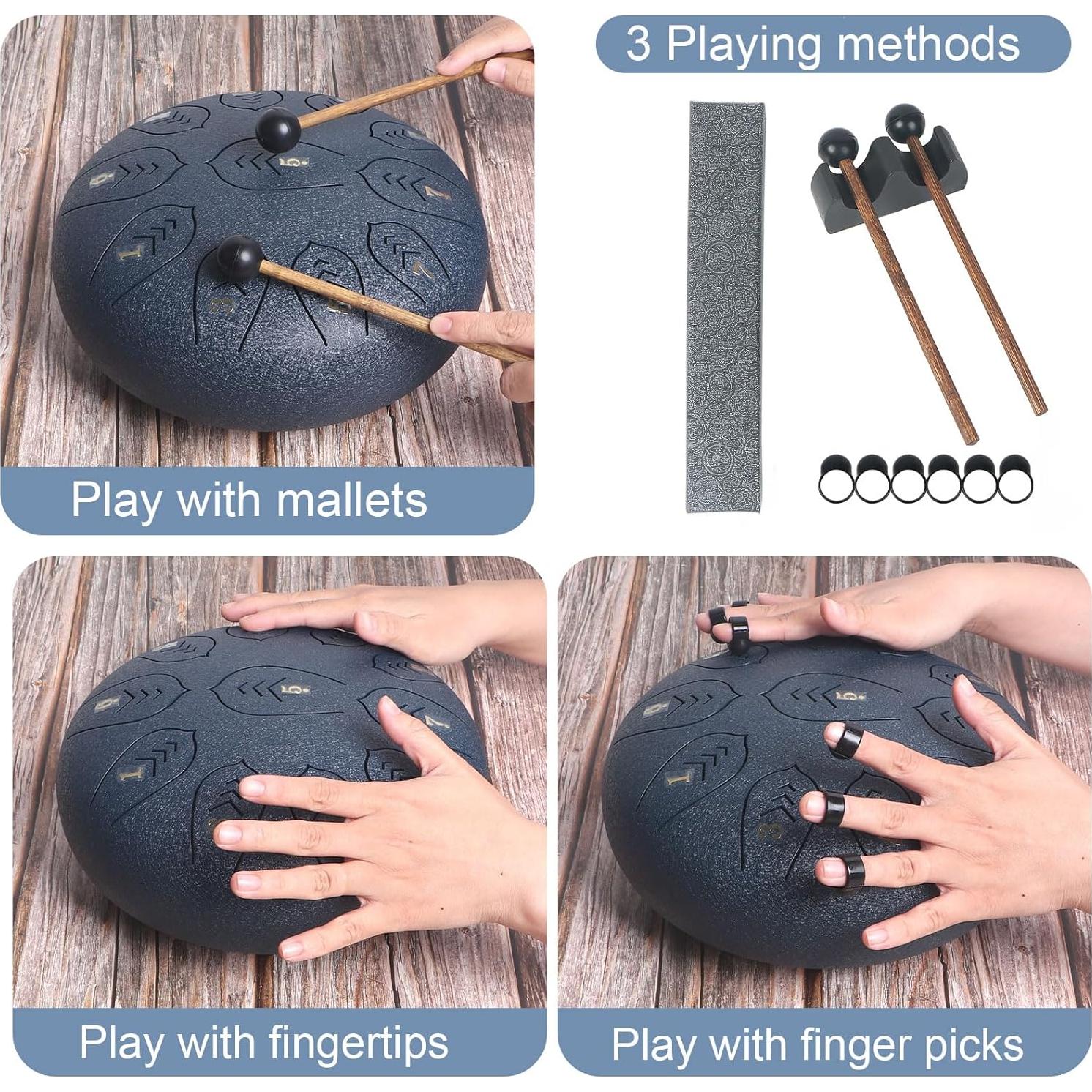 3 Playing methods

Play with mallets

Play with fingertips

Play with finger picks