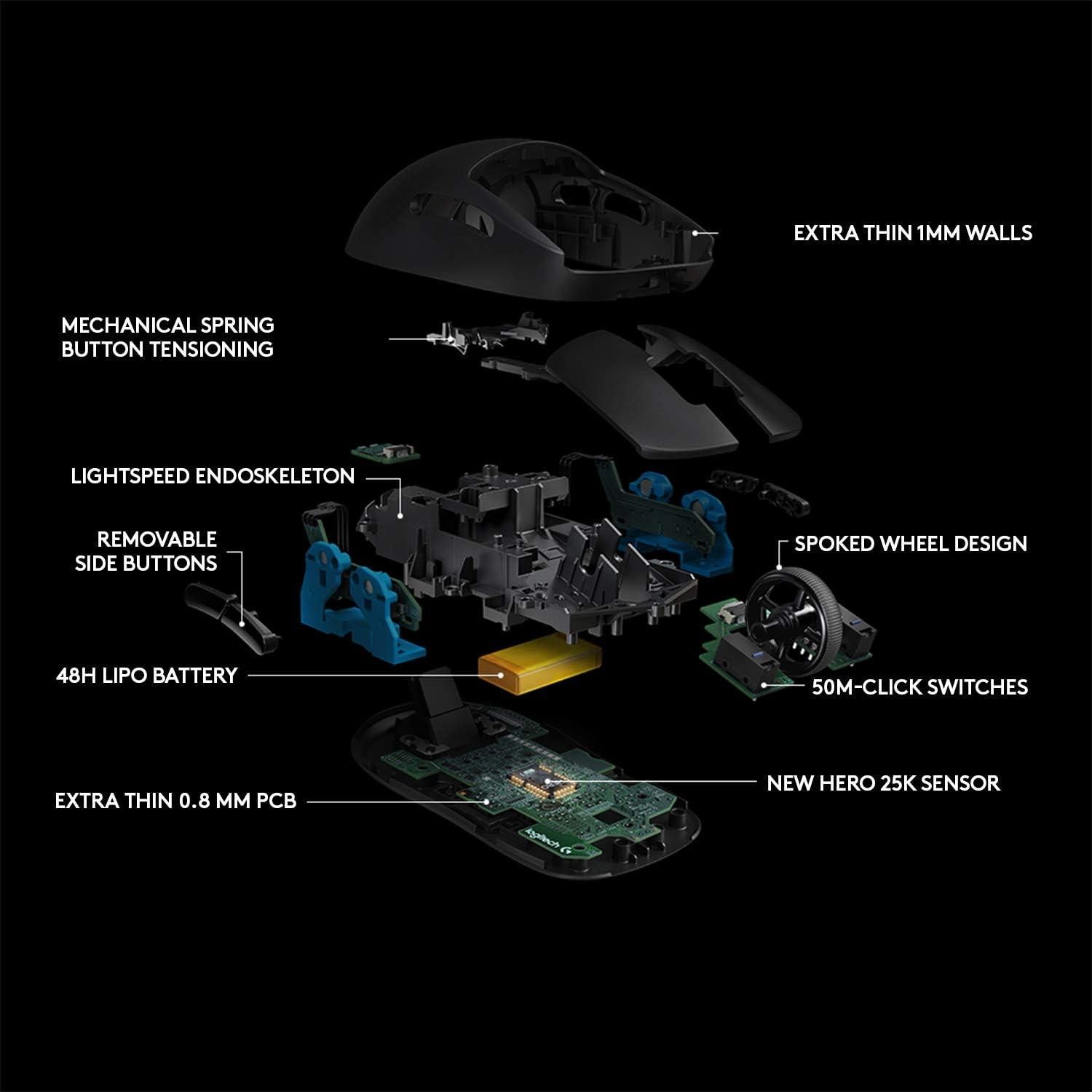 EXTRA THIN 1MM WALLS

MECHANICAL SPRING BUTTON TENSIONING

LIGHTSPEED ENDOSKELETON

REMOVABLE SIDE BUTTONS

SPOKED WHEEL DESIGN

48H LIPO BATTERY

50M-CLICK SWITCHES

NEW HERO 25K SENSOR

EXTRA THIN 0.8 MM PCB

logitech G