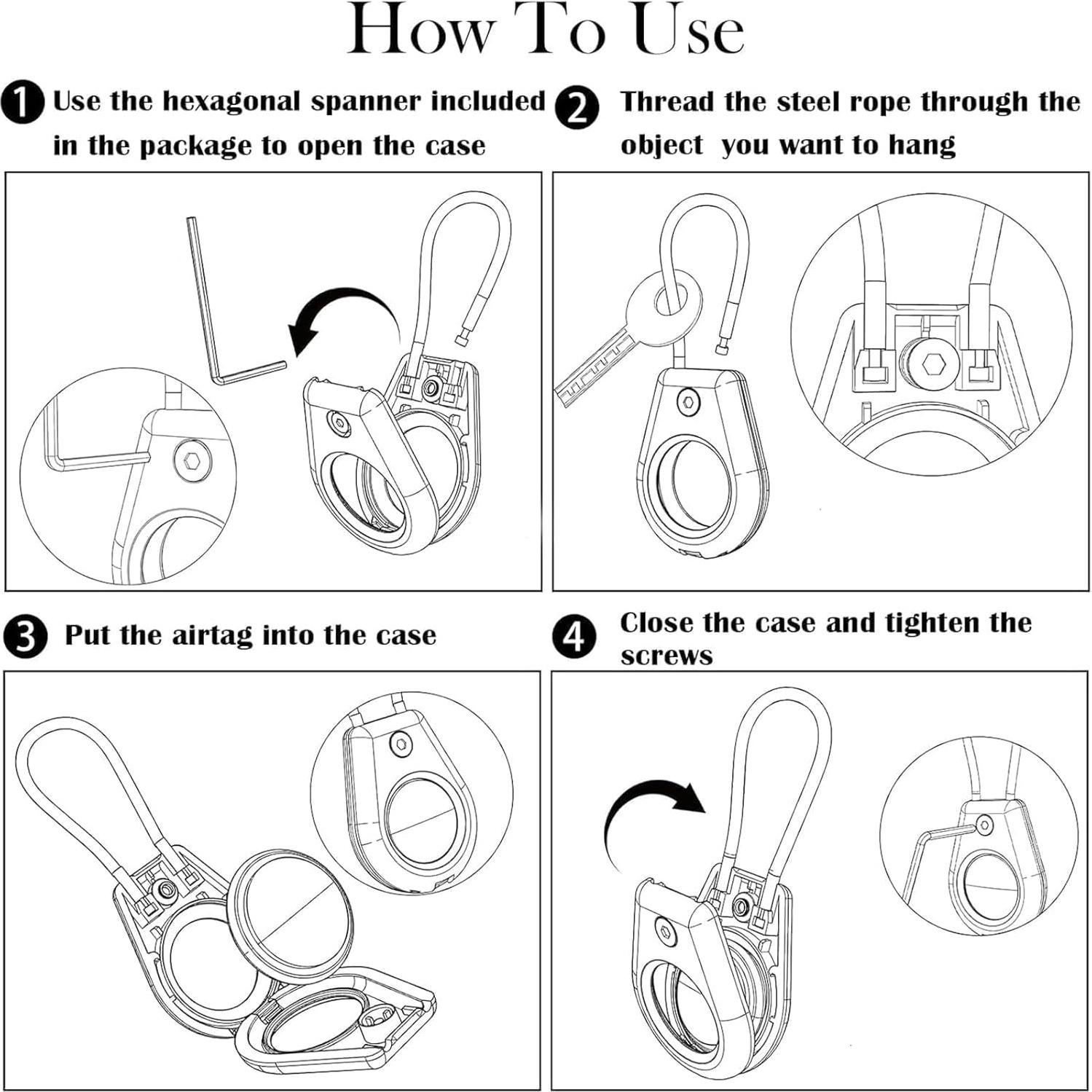 How To Use

1 Use the hexagonal spanner included in the package to open the case

2 Thread the steel rope through the object  you want to hang

3 Put the airtag into the case

4 Close the case and tighten the screws