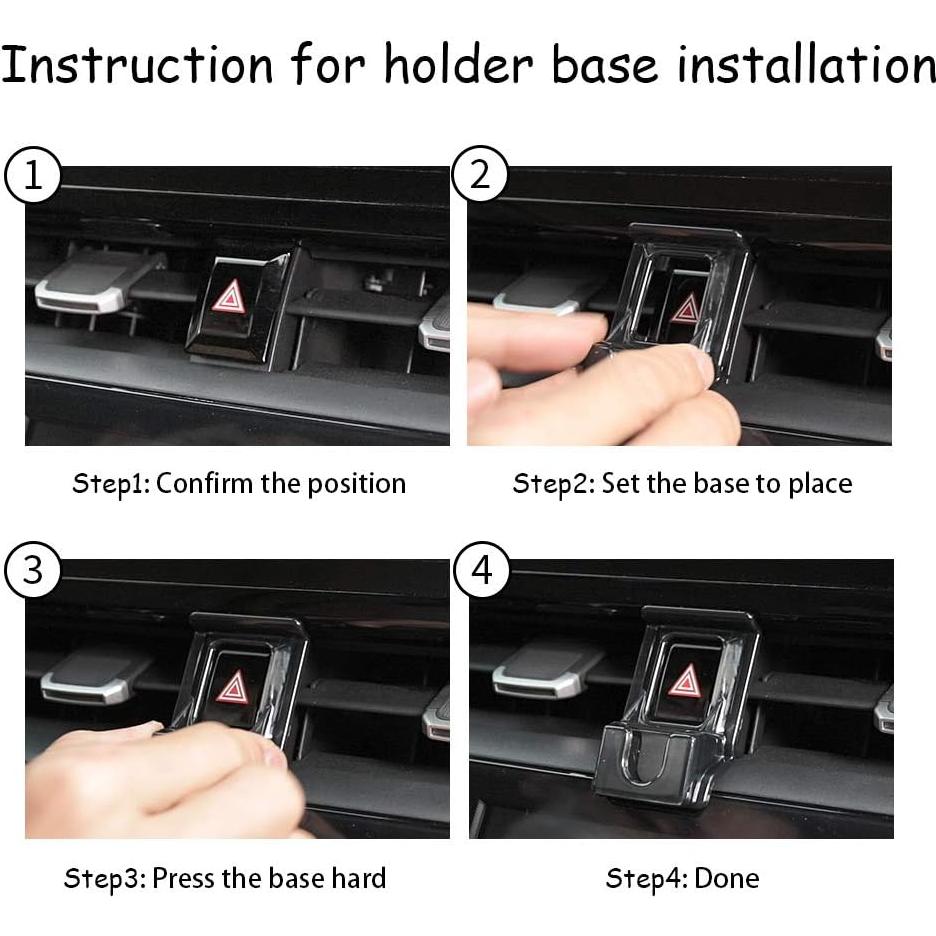 Instruction for holder base installation

1

Step1: Confirm the position

2

Step2: Set the base to place

3

Step3: Press the base hard

4

Step4: Done