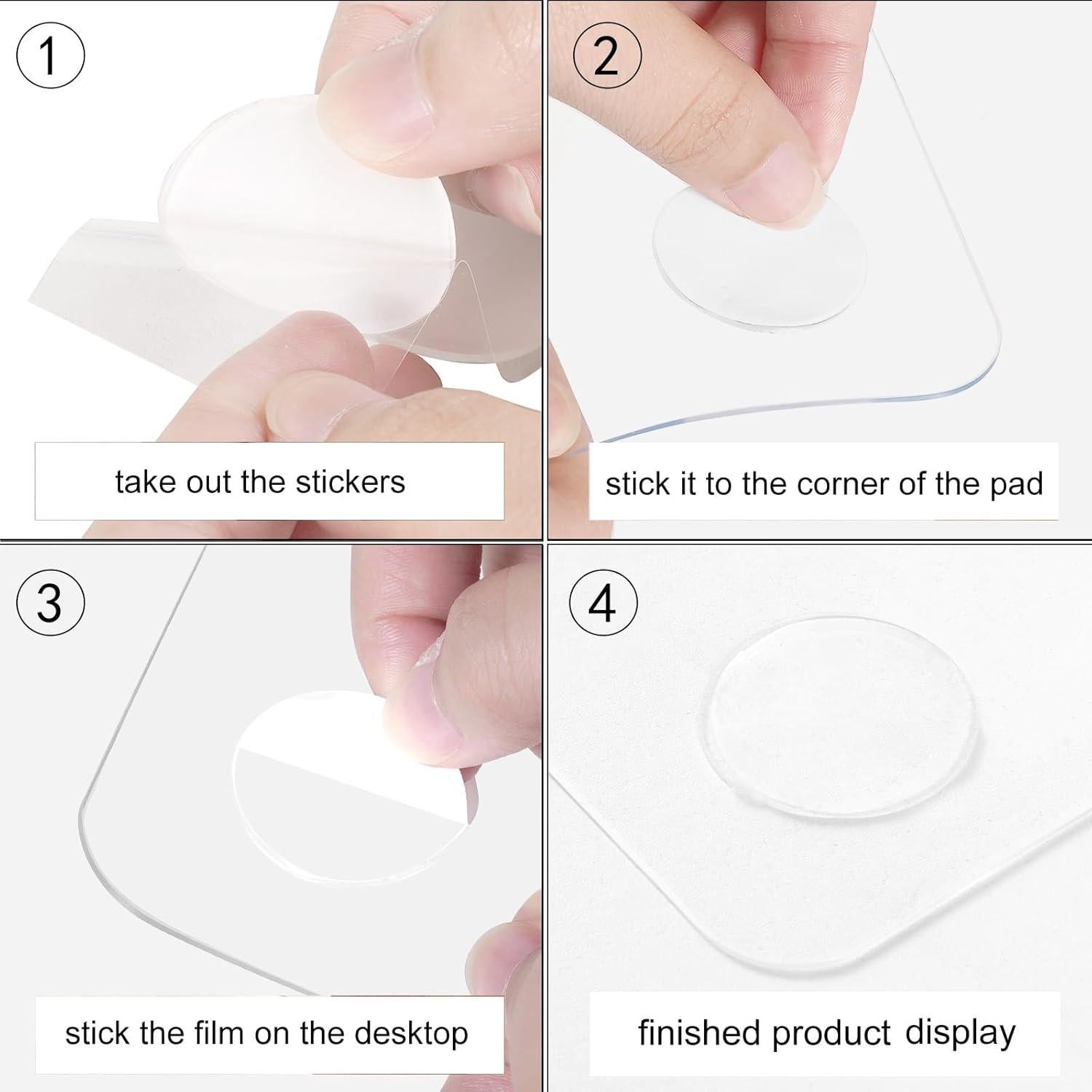 1

take out the stickers

2

stick it to the corner of the pad

3

stick the film on the desktop

4

finished product display