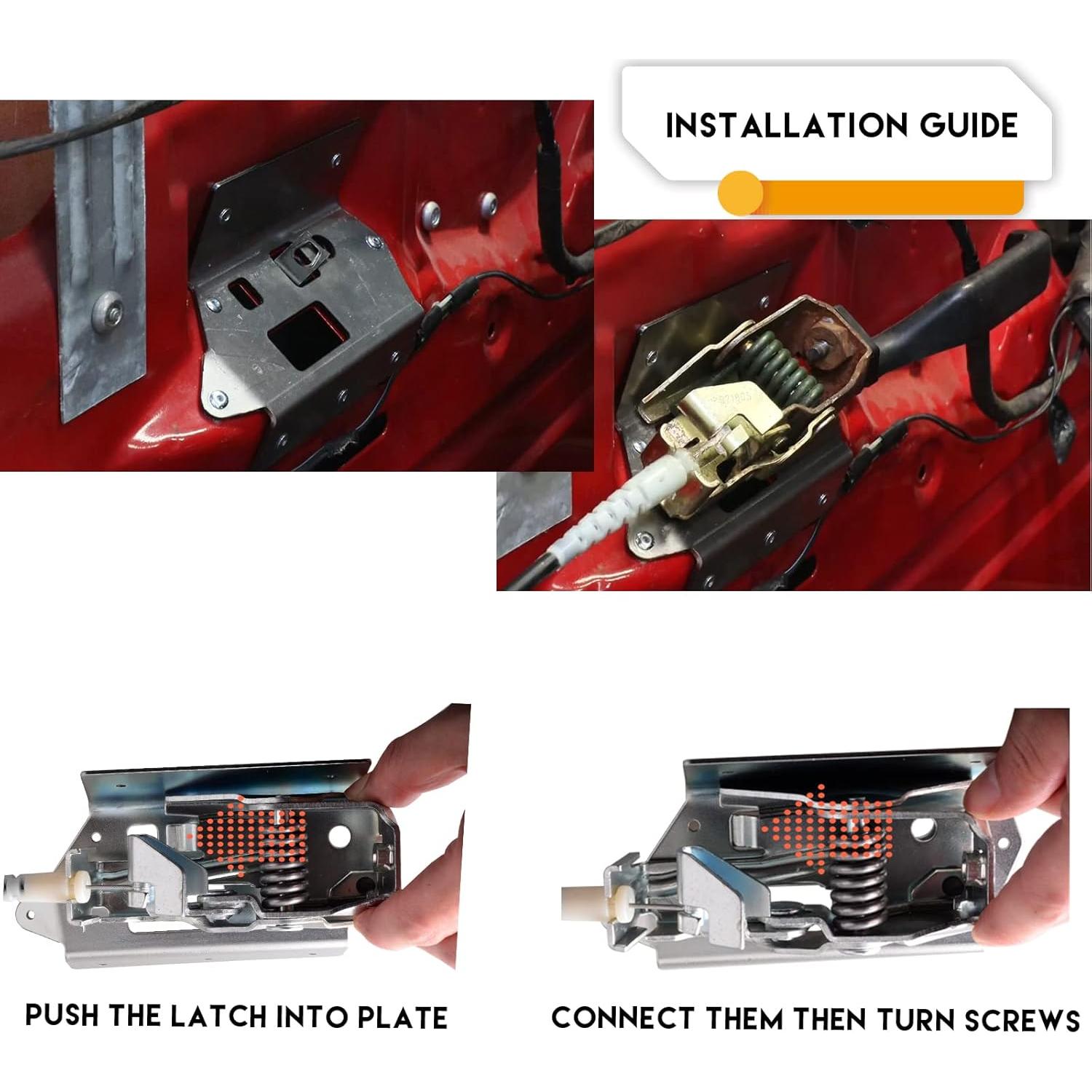 INSTALLATION GUIDE

PUSH THE LATCH INTO PLATE

CONNECT THEM THEN TURN SCREWS