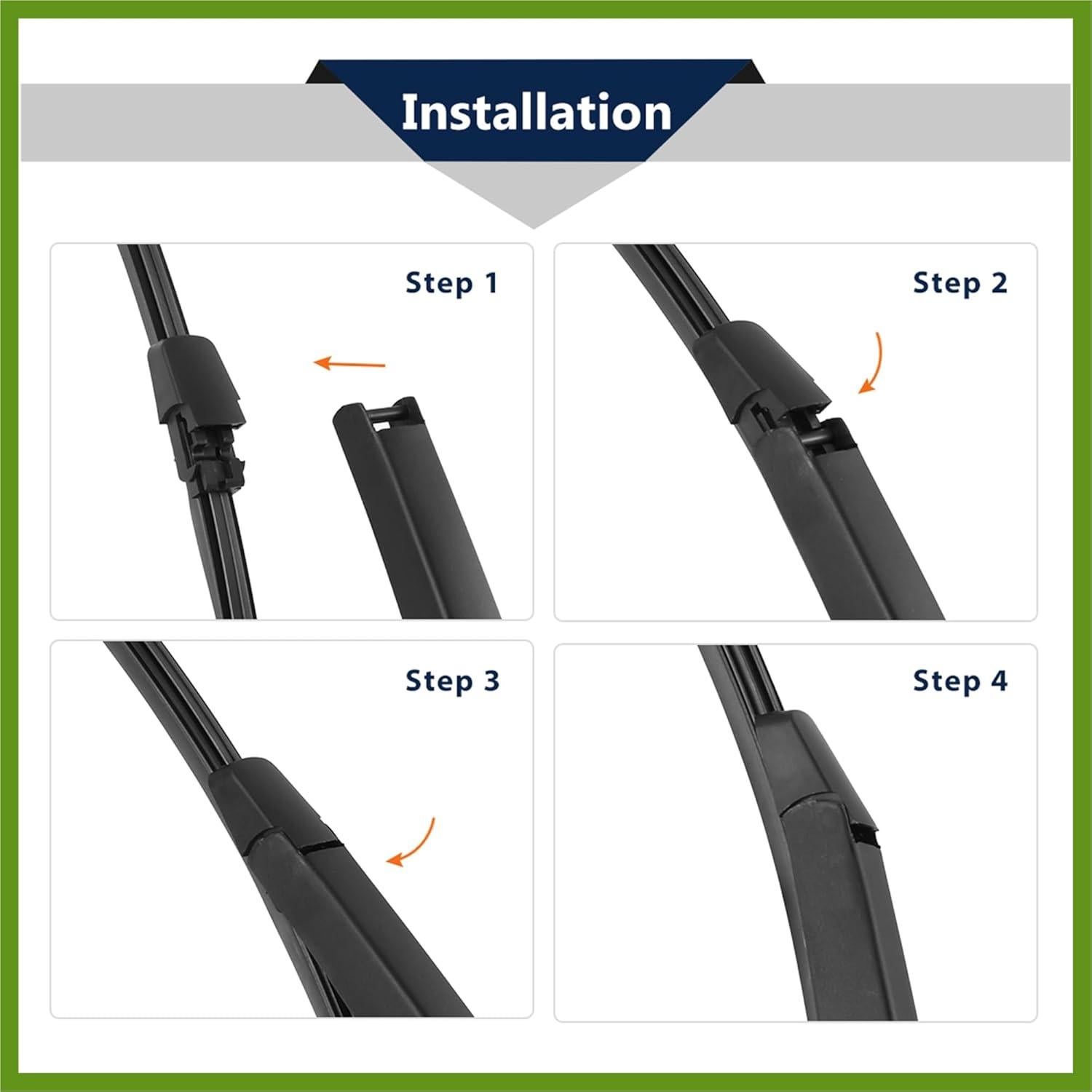 Installation

Step 1

Step 2

Step 3

Step 4