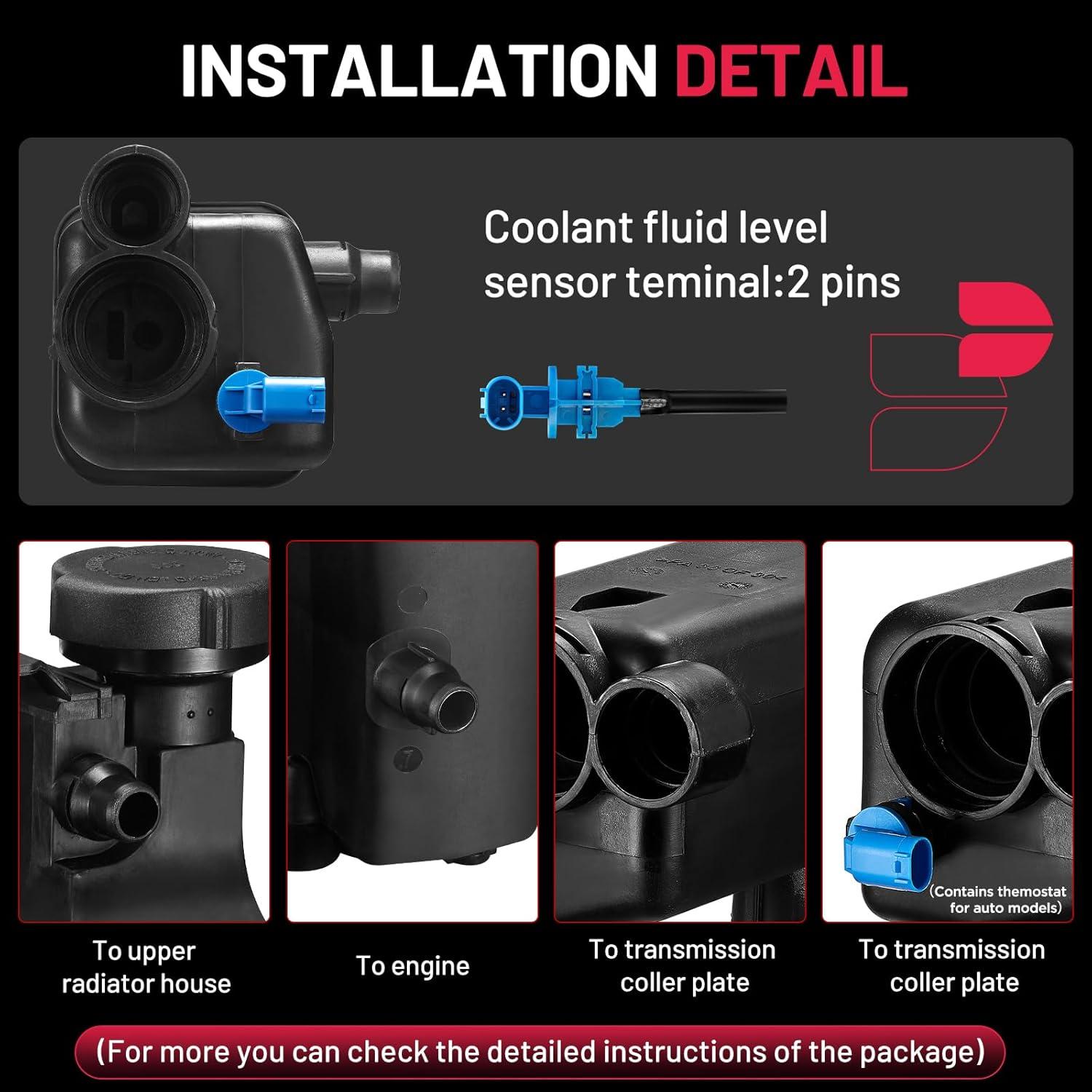 INSTALLATION DETAIL

Coolant fluid level sensor teminal:2 pins

(Contains themostat for auto models)

To upper radiator house

To engine

To transmission coller plate

To transmission coller plate

(For more you can check the detailed instructions of the package)