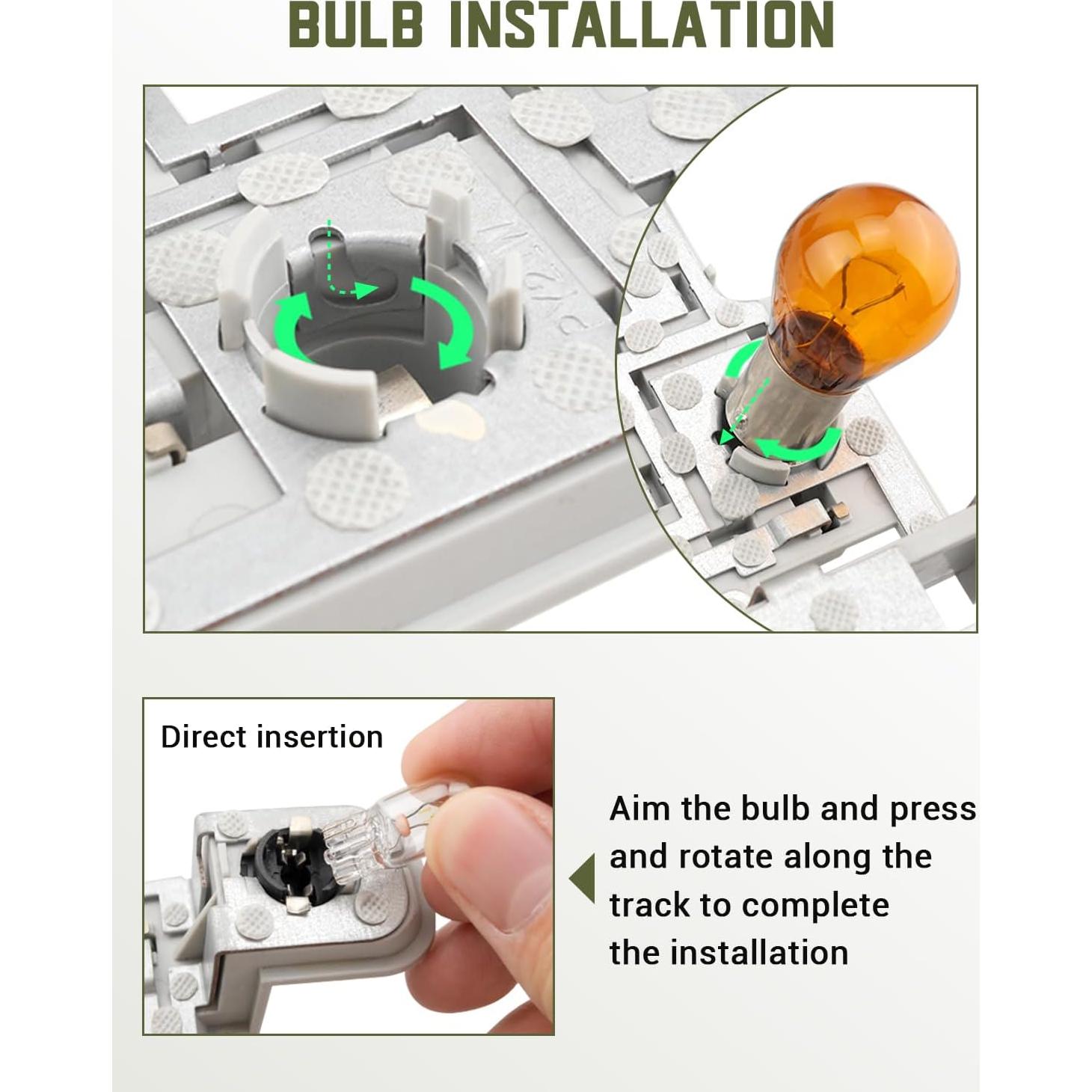 BULB INSTALLATION

Direct insertion

Aim the bulb and press and rotate along the track to complete the installation