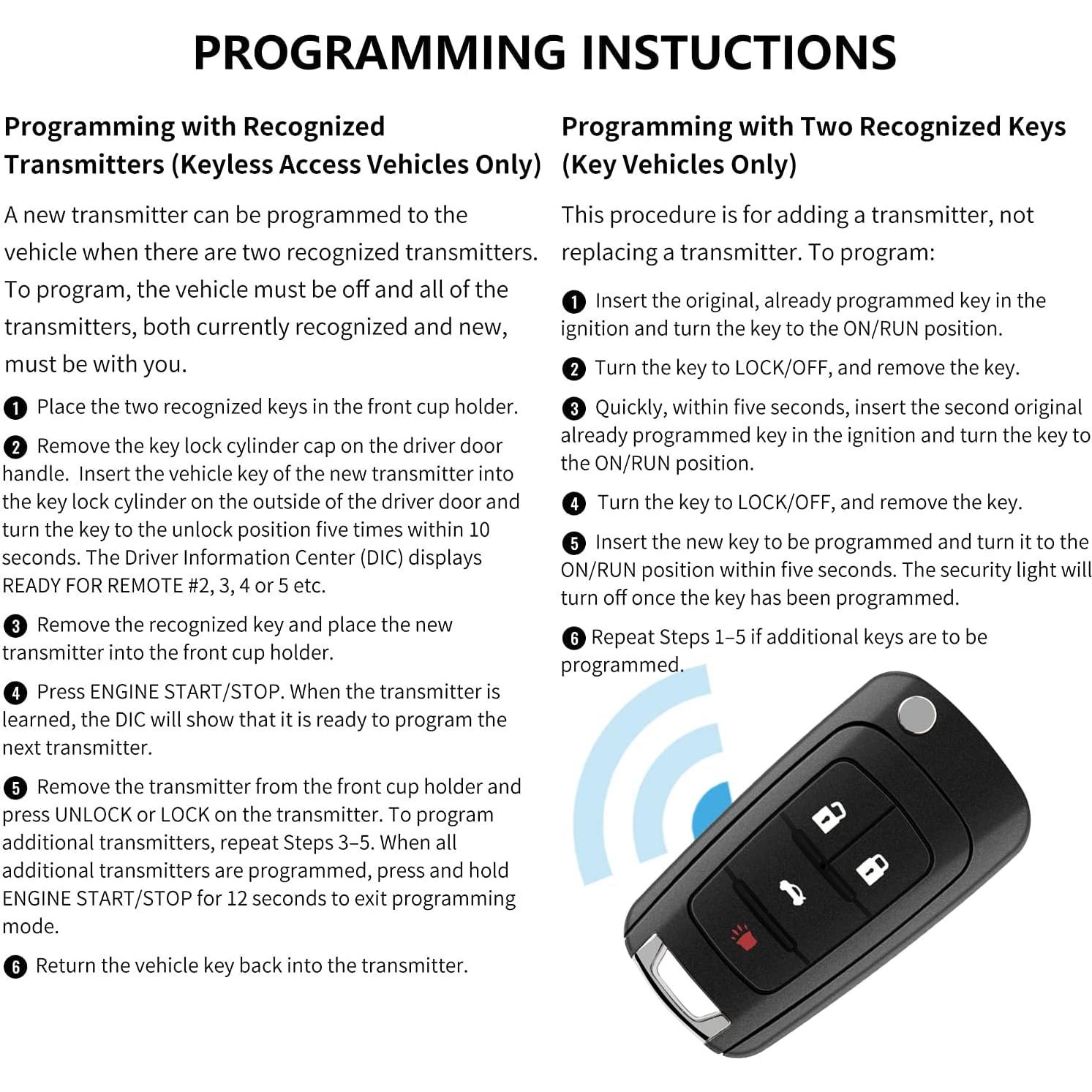 PROGRAMMING INSTUCTIONS

Programming with Recognized Transmitters (Keyless Access Vehicles Only)

A new transmitter can be programmed to the vehicle when there are two recognized transmitters. To program, the vehicle must be off and all of the transmitters, both currently recognized and new, must be with you.

❶ Place the two recognized keys in the front cup holder.

❷ Remove the key lock cylinder cap on the driver door handle. Insert the vehicle key of the new transmitter into the key lock cylinder on the outside of the driver door and turn the key to the unlock position five times within 10 seconds. The Driver Information Center (DIC) displays READY FOR REMOTE #2, 3, 4 or 5 etc.

❸ Remove the recognized key and place the new transmitter into the front cup holder.

❹ Press ENGINE START/STOP. When the transmitter is learned, the DIC will show that it is ready to program the next transmitter.

❺ Remove the transmitter from the front cup holder and press UNLOCK or LOCK on the transmitter. To program additional transmitters, repeat Steps 3–5. When all additional transmitters are programmed, press and hold ENGINE START/STOP for 12 seconds to exit programming mode.

❻ Return the vehicle key back into the transmitter.

Programming with Two Recognized Keys (Key Vehicles Only)

This procedure is for adding a transmitter, not replacing a transmitter. To program:

❶ Insert the original, already programmed key in the ignition and turn the key to the ON/RUN position.

❷ Turn the key to LOCK/OFF, and remove the key.

❸ Quickly, within five seconds, insert the second original already programmed key in the ignition and turn the key to the ON/RUN position.

❹ Turn the key to LOCK/OFF, and remove the key.

❺ Insert the new key to be programmed and turn it to the ON/RUN position within five seconds. The security light will turn off once the key has been programmed.

❻ Repeat Steps 1–5 if additional keys are to be programmed.