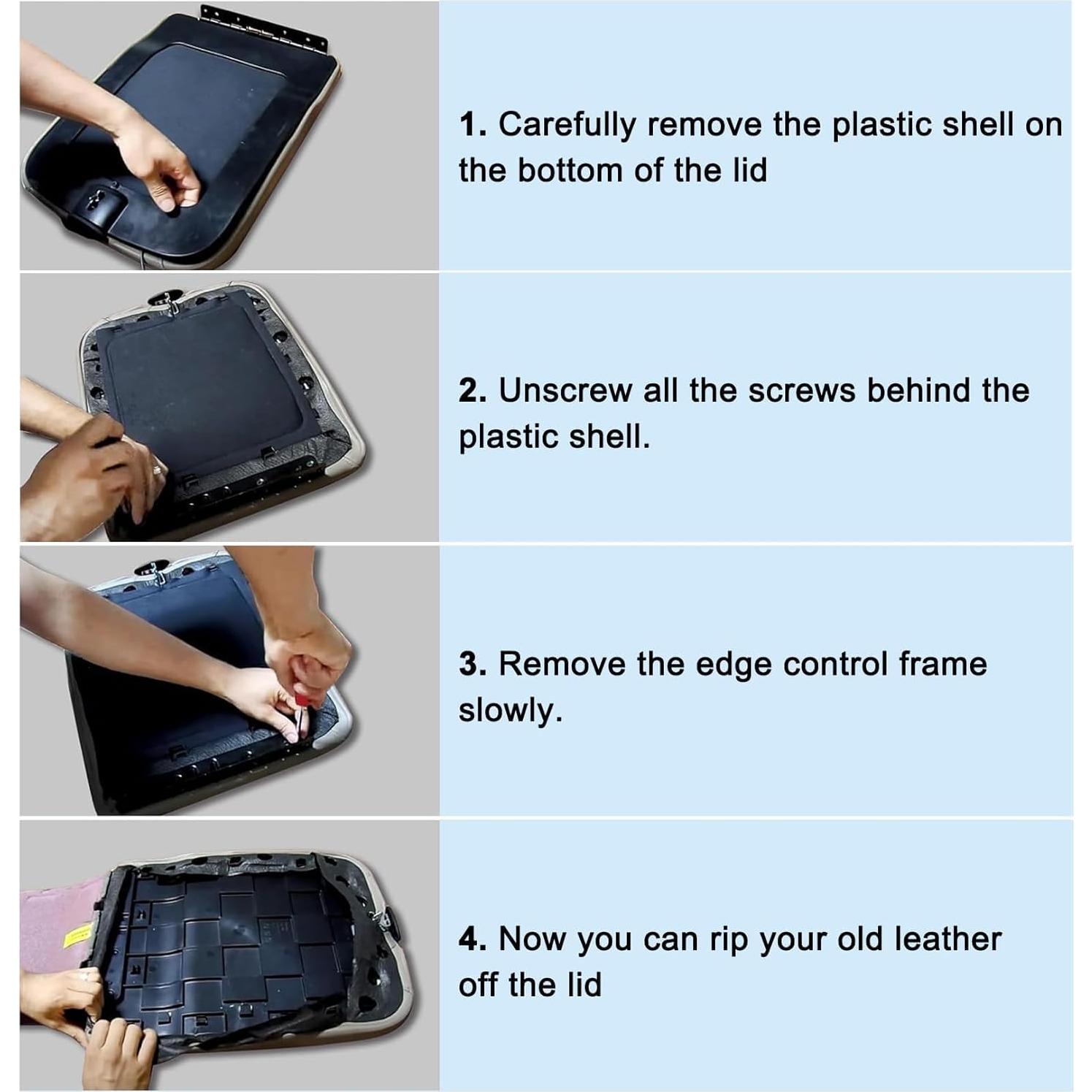 1. Carefully remove the plastic shell on the bottom of the lid

2. Unscrew all the screws behind the plastic shell.

3. Remove the edge control frame slowly.

4. Now you can rip your old leather off the lid