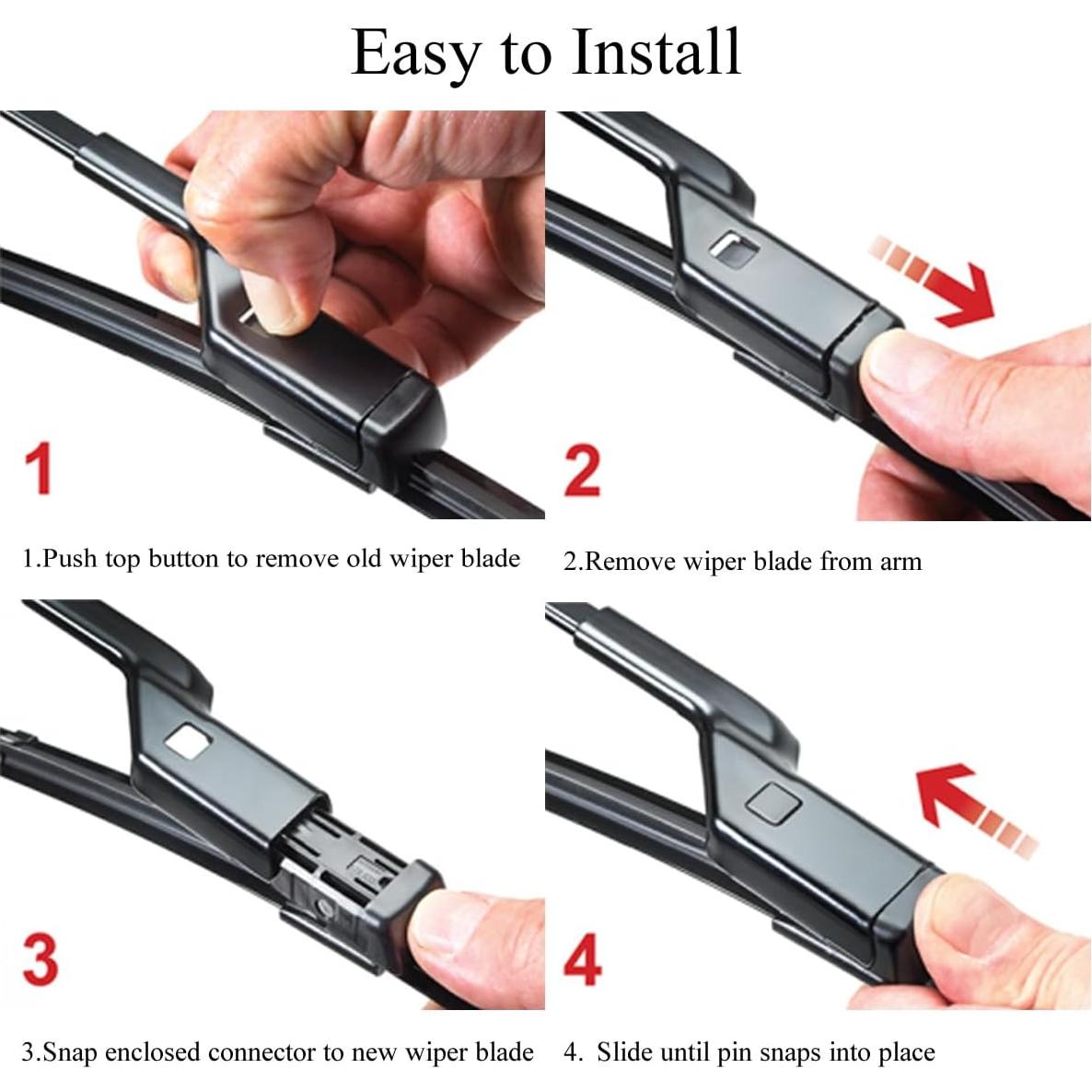 Easy to Install

1

1.Push top button to remove old wiper blade

2

2.Remove wiper blade from arm

3

3.Snap enclosed connector to new wiper blade

4

4. Slide until pin snaps into place