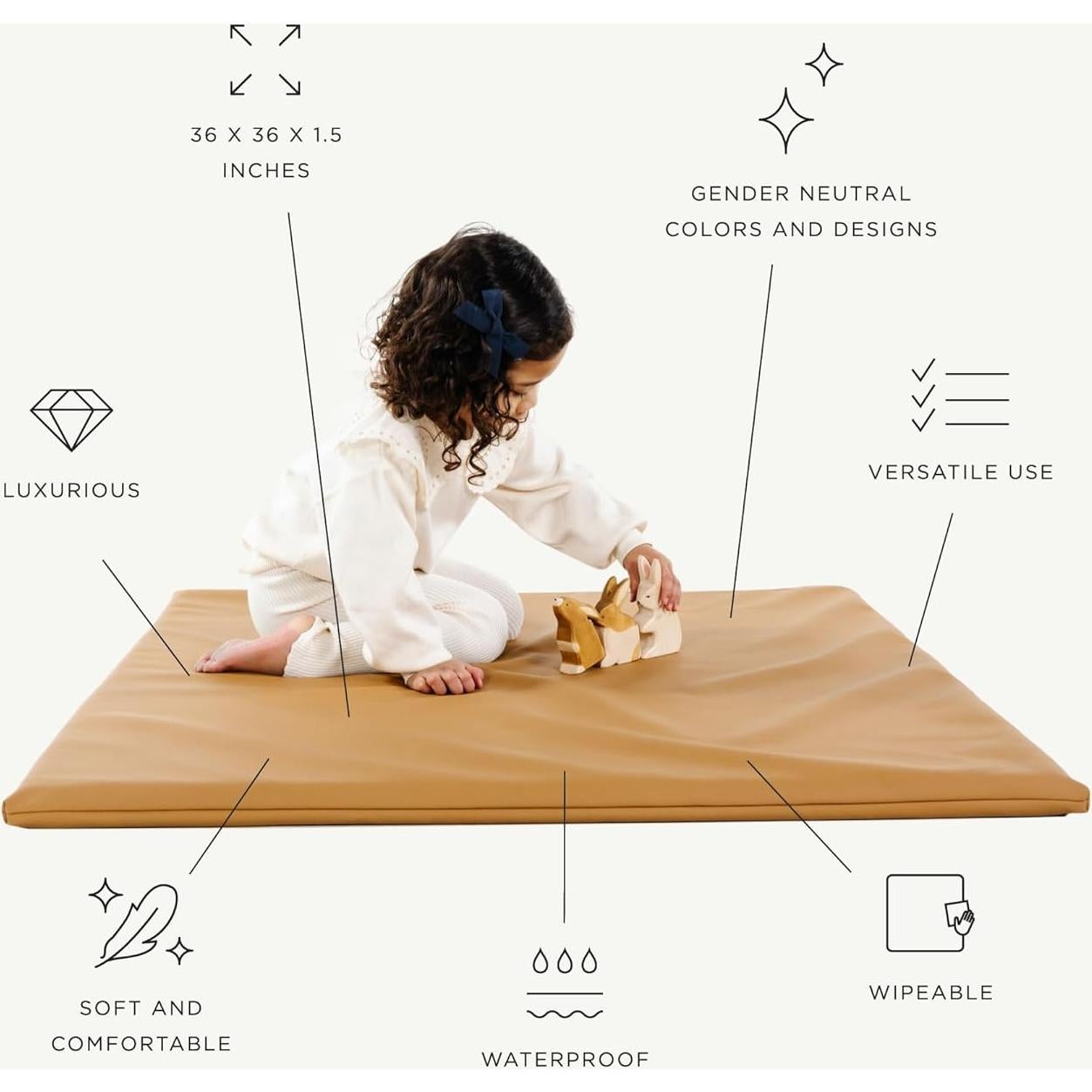 36 X 36 X 1.5 INCHES

GENDER NEUTRAL COLORS AND DESIGNS

LUXURIOUS

VERSATILE USE

SOFT AND COMFORTABLE

WATERPROOF

WIPEABLE