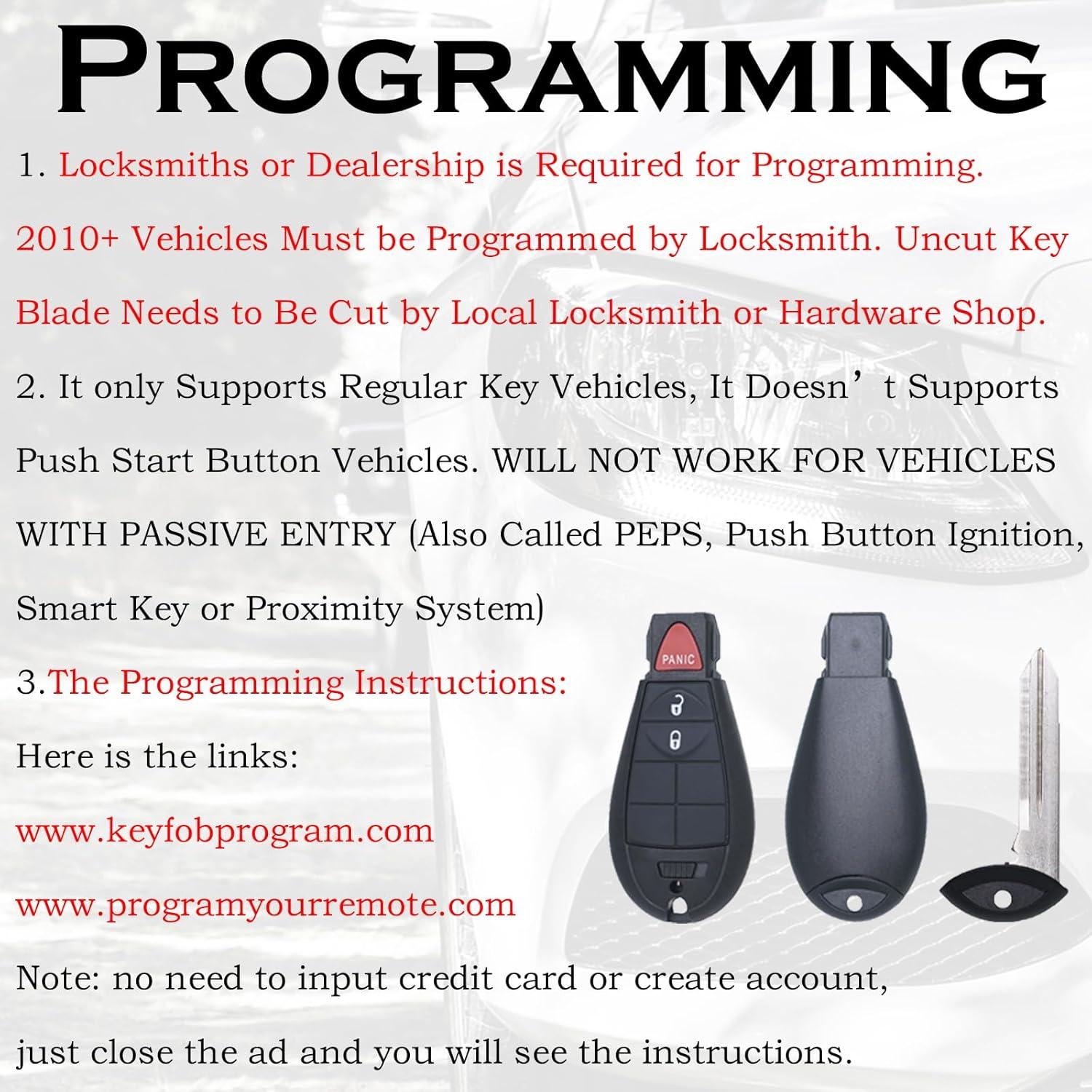 PROGRAMMING

1. Locksmiths or Dealership is Required for Programming. 2010+ Vehicles Must be Programmed by Locksmith. Uncut Key Blade Needs to Be Cut by Local Locksmith or Hardware Shop.

2. It only Supports Regular Key Vehicles, It Doesn’t Supports Push Start Button Vehicles. WILL NOT WORK FOR VEHICLES WITH PASSIVE ENTRY (Also Called PEPS, Push Button Ignition, Smart Key or Proximity System)

3.The Programming Instructions:

Here is the links:

www.keyfobprogram.com

www.programyourremote.com

Note: no need to input credit card or create account, just close the ad and you will see the instructions.

PANIC