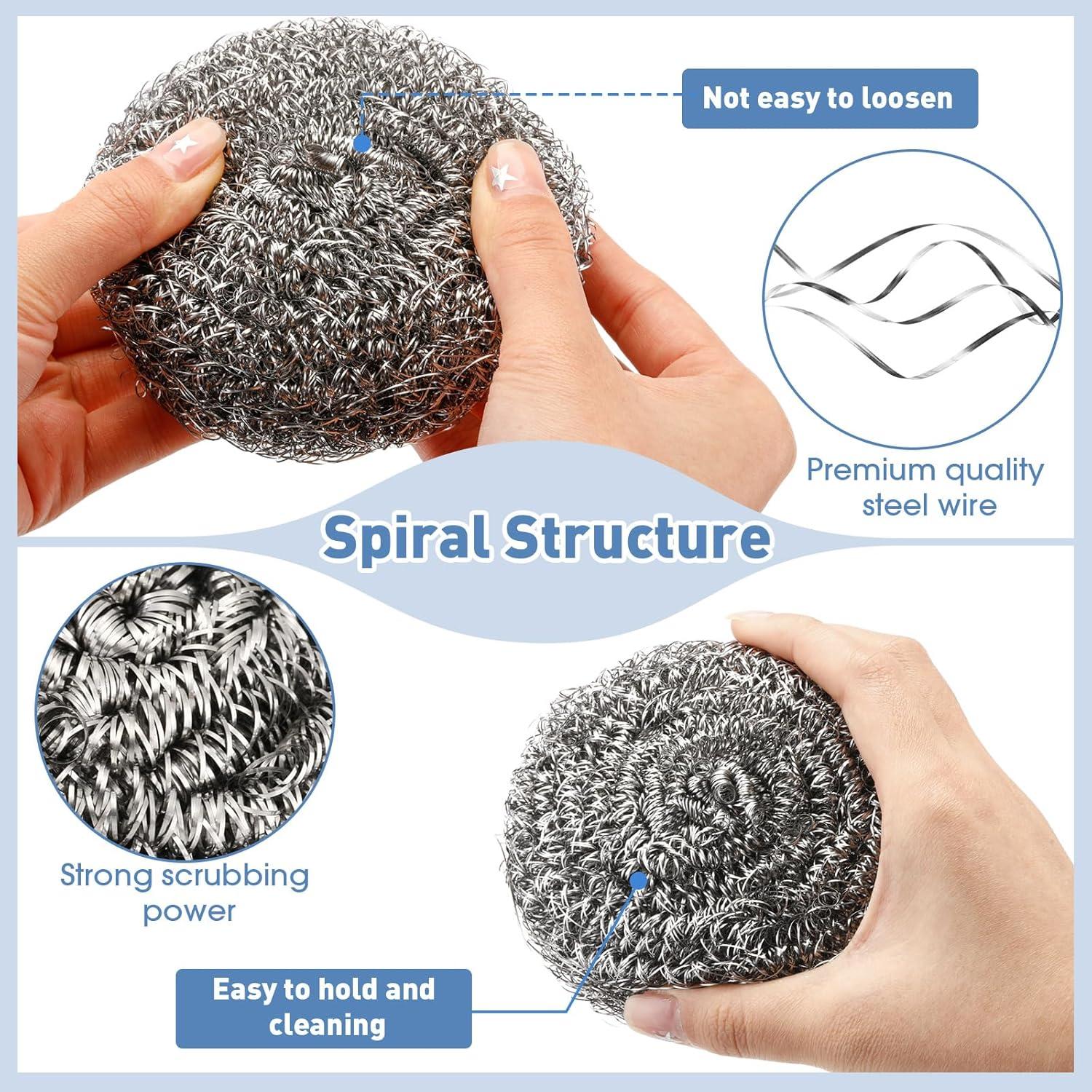 Not easy to loosen

Premium quality steel wire

Spiral Structure

Strong scrubbing power

Easy to hold and cleaning