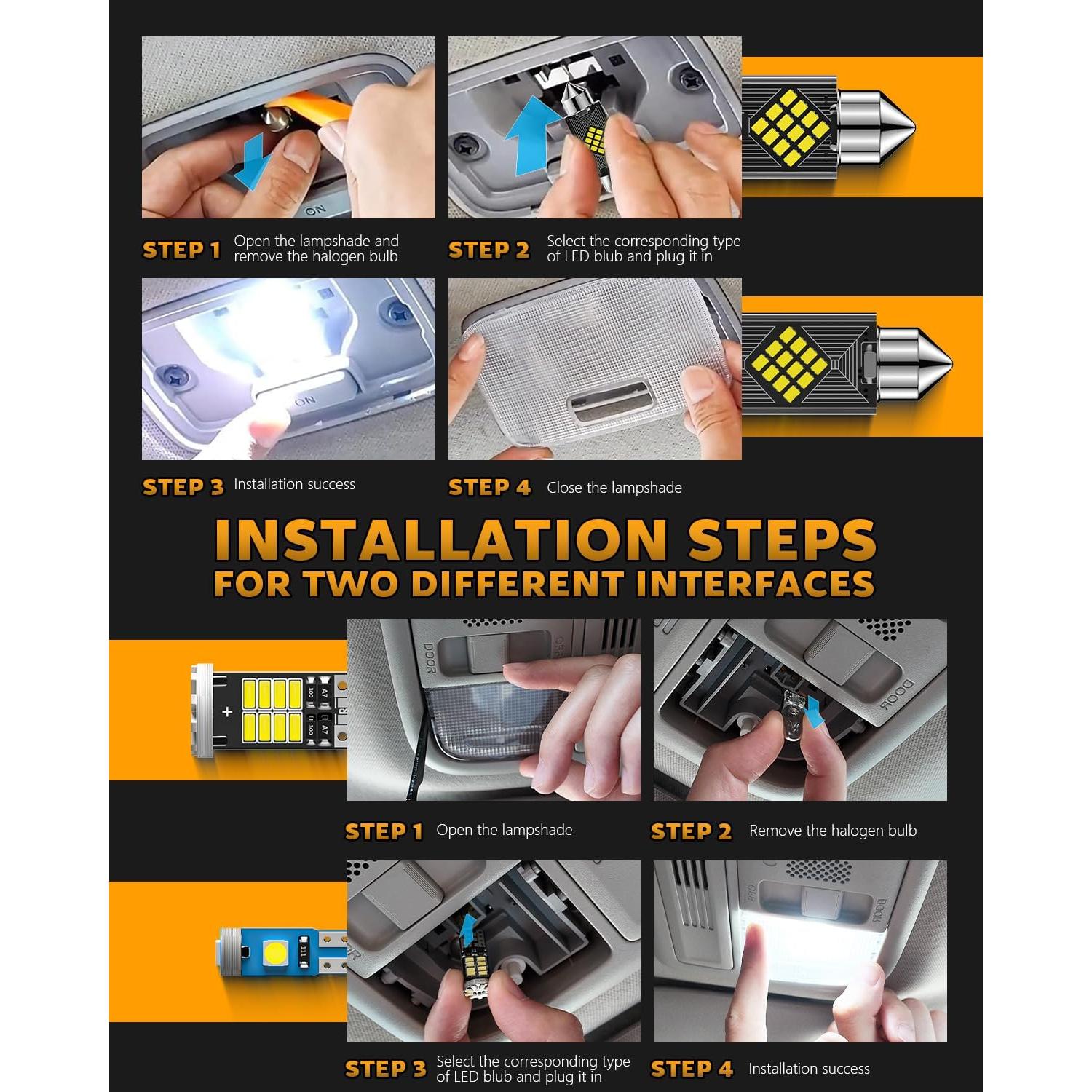 ON

STEP 1 Open the lampshade and remove the halogen bulb

STEP 2 Select the corresponding type of LED blub and plug it in

ON

STEP 3 Installation success

STEP 4 Close the lampshade

INSTALLATION STEPS
FOR TWO DIFFERENT INTERFACES

DOOR

DOOR

STEP 1 Open the lampshade

STEP 2 Remove the halogen bulb

DOOR

STEP 3 Select the corresponding type of LED blub and plug it in

STEP 4 Installation success