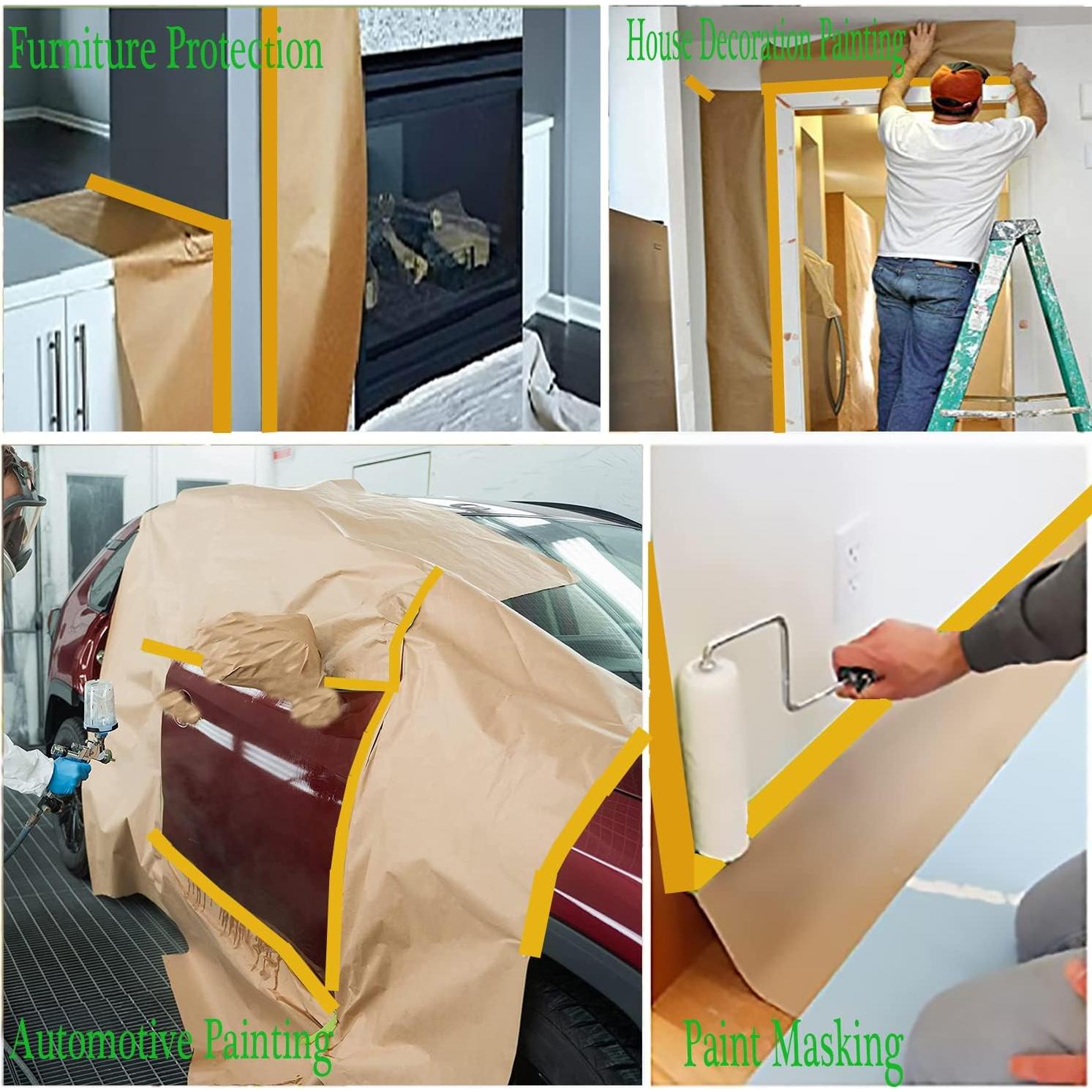 Furniture Protection

House Decoration Painting

Automotive Painting

Paint Masking