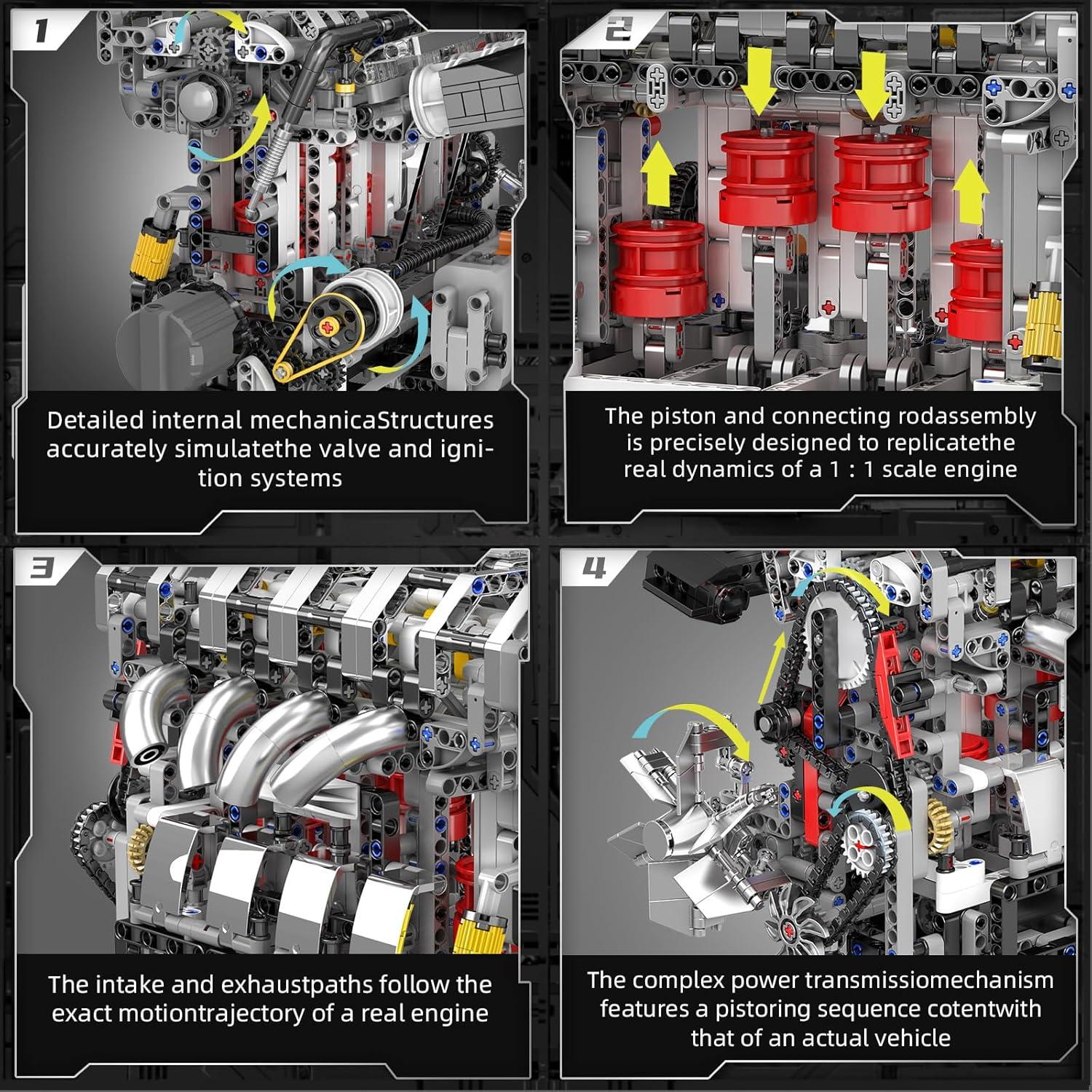 1

Detailed internal mechanicaStructures accurately simulatethe valve and ignition systems

2

The piston and connecting rodassembly is precisely designed to replicatethe real dynamics of a 1 : 1 scale engine

3

The intake and exhaustpaths follow the exact motiontrajectory of a real engine

4

The complex power transmissiomechanism features a pistoring sequence cotentwith that of an actual vehicle