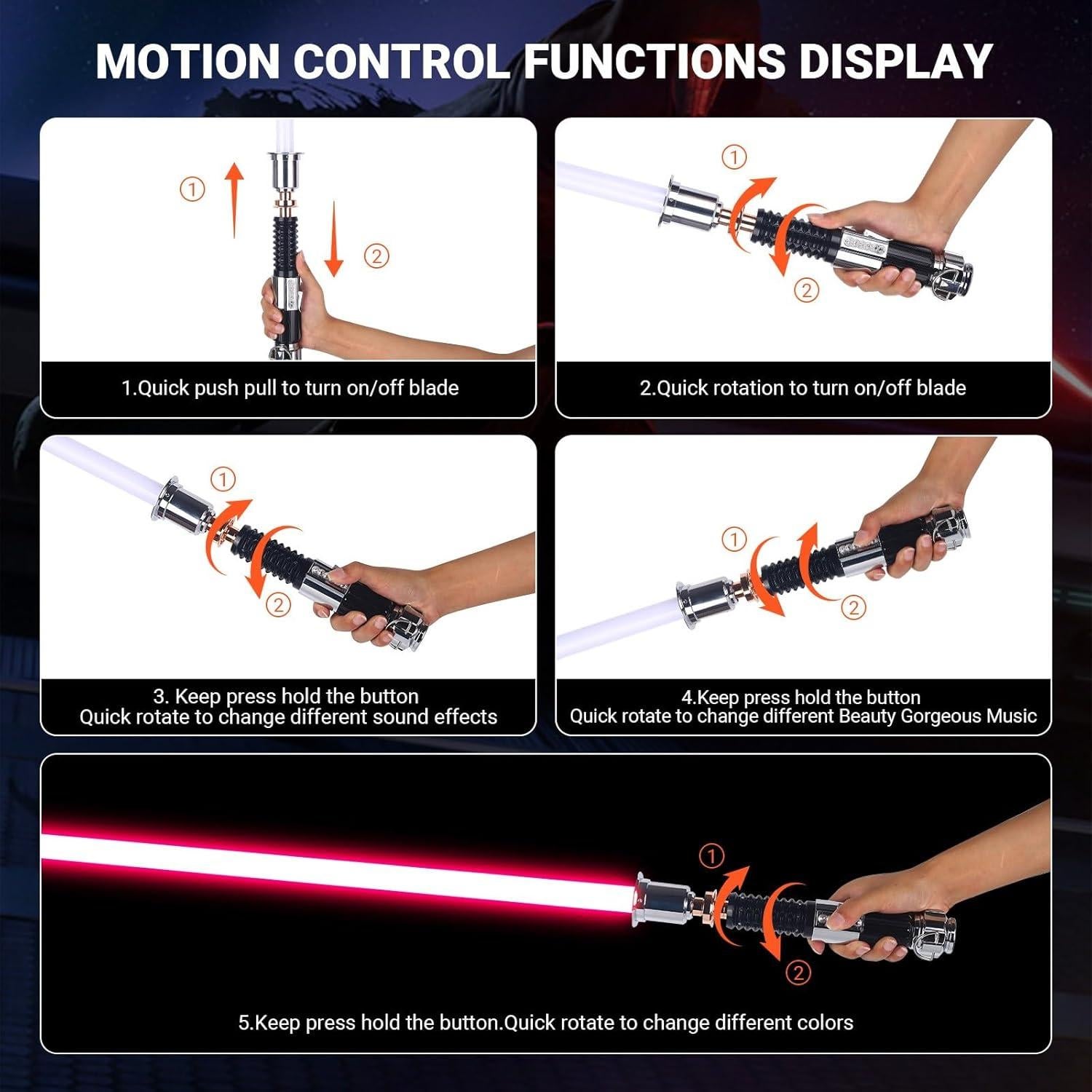 MOTION CONTROL FUNCTIONS DISPLAY

①

②

1.Quick push pull to turn on/off blade

①

②

2.Quick rotation to turn on/off blade

①

②

3. Keep press hold the button
Quick rotate to change different sound effects

①

②

4.Keep press hold the button
Quick rotate to change different Beauty Gorgeous Music

①

②

5.Keep press hold the button.Quick rotate to change different colors