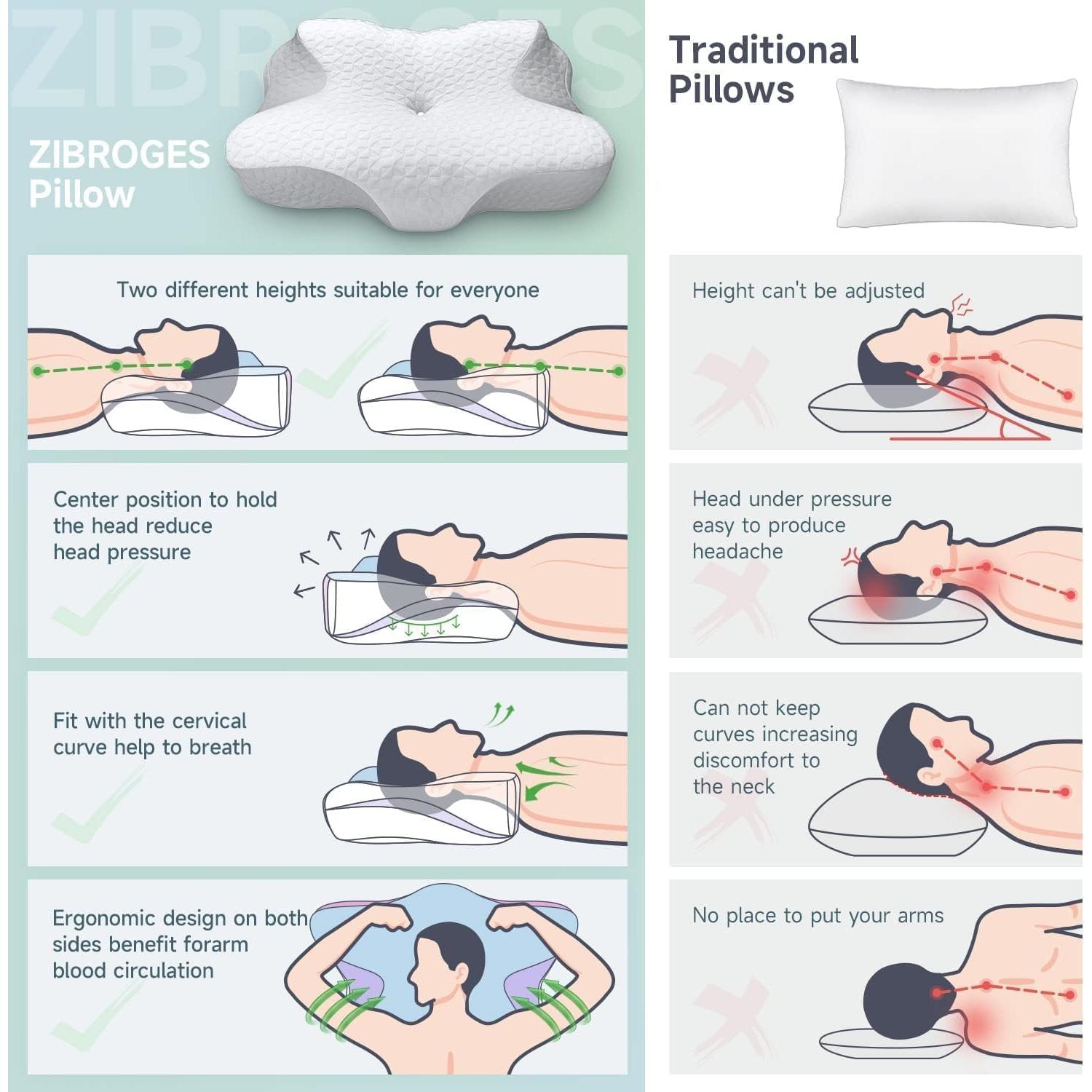 ZIBROGES

ZIBROGES Pillow

Two different heights suitable for everyone

Center position to hold the head reduce head pressure

Fit with the cervical curve help to breath

Ergonomic design on both sides benefit forarm blood circulation

Traditional Pillows

Height can't be adjusted

Head under pressure easy to produce headache

Can not keep curves increasing discomfort to the neck

No place to put your arms