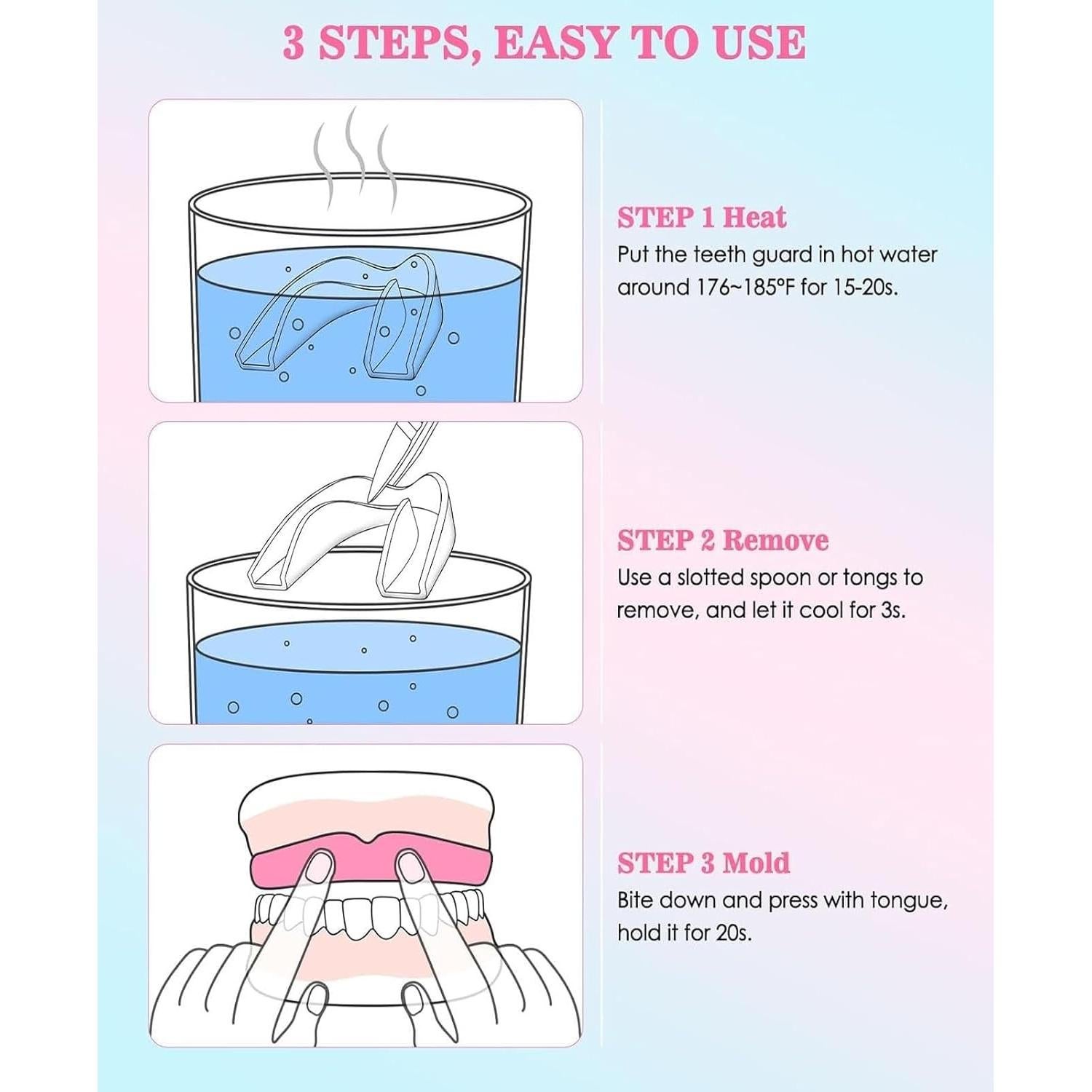 3 STEPS, EASY TO USE

STEP 1 Heat
Put the teeth guard in hot water around 176~185°F for 15-20s.

STEP 2 Remove
Use a slotted spoon or tongs to remove, and let it cool for 3s.

STEP 3 Mold
Bite down and press with tongue, hold it for 20s.