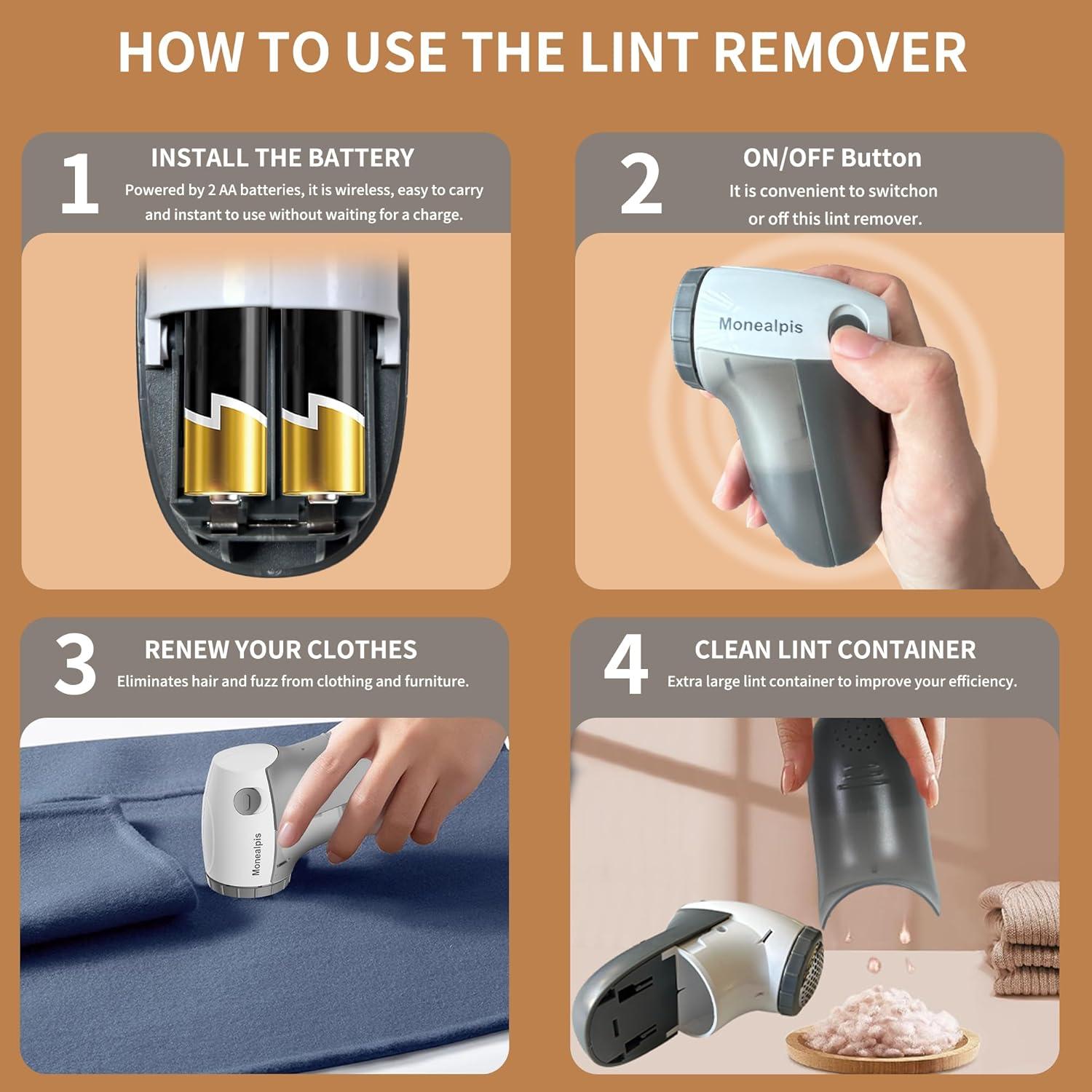 HOW TO USE THE LINT REMOVER

1
INSTALL THE BATTERY
Powered by 2 AA batteries, it is wireless, easy to carry and instant to use without waiting for a charge.

2
ON/OFF Button
It is convenient to switchon or off this lint remover.

Monealpis

3
RENEW YOUR CLOTHES
Eliminates hair and fuzz from clothing and furniture.

Monealpis

4
CLEAN LINT CONTAINER
Extra large lint container to improve your efficiency.