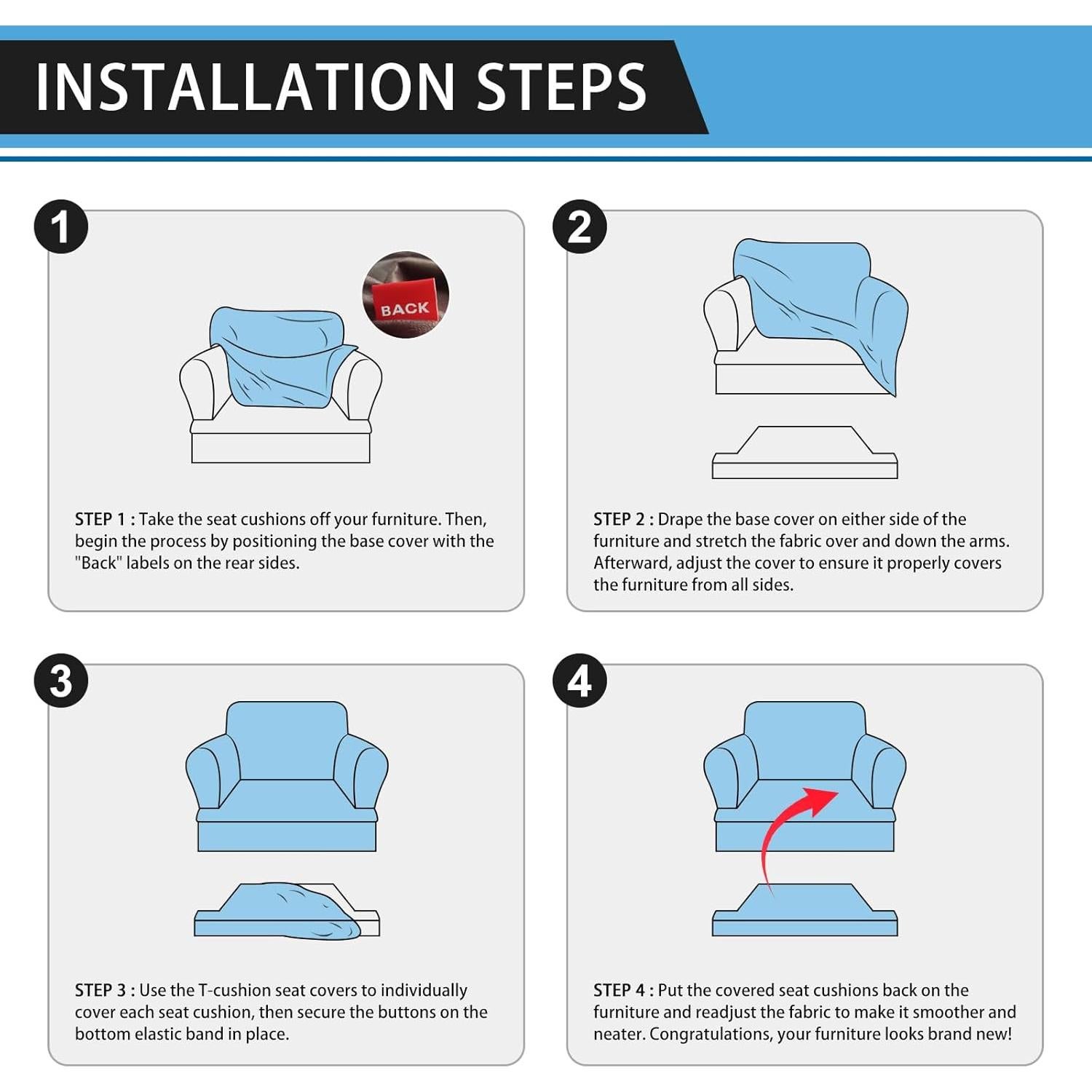 INSTALLATION STEPS

1

BACK

STEP 1 : Take the seat cushions off your furniture. Then, begin the process by positioning the base cover with the "Back" labels on the rear sides.

2

STEP 2 : Drape the base cover on either side of the furniture and stretch the fabric over and down the arms. Afterward, adjust the cover to ensure it properly covers the furniture from all sides.

3

STEP 3 : Use the T-cushion seat covers to individually cover each seat cushion, then secure the buttons on the bottom elastic band in place.

4

STEP 4 : Put the covered seat cushions back on the furniture and readjust the fabric to make it smoother and neater. Congratulations, your furniture looks brand new!