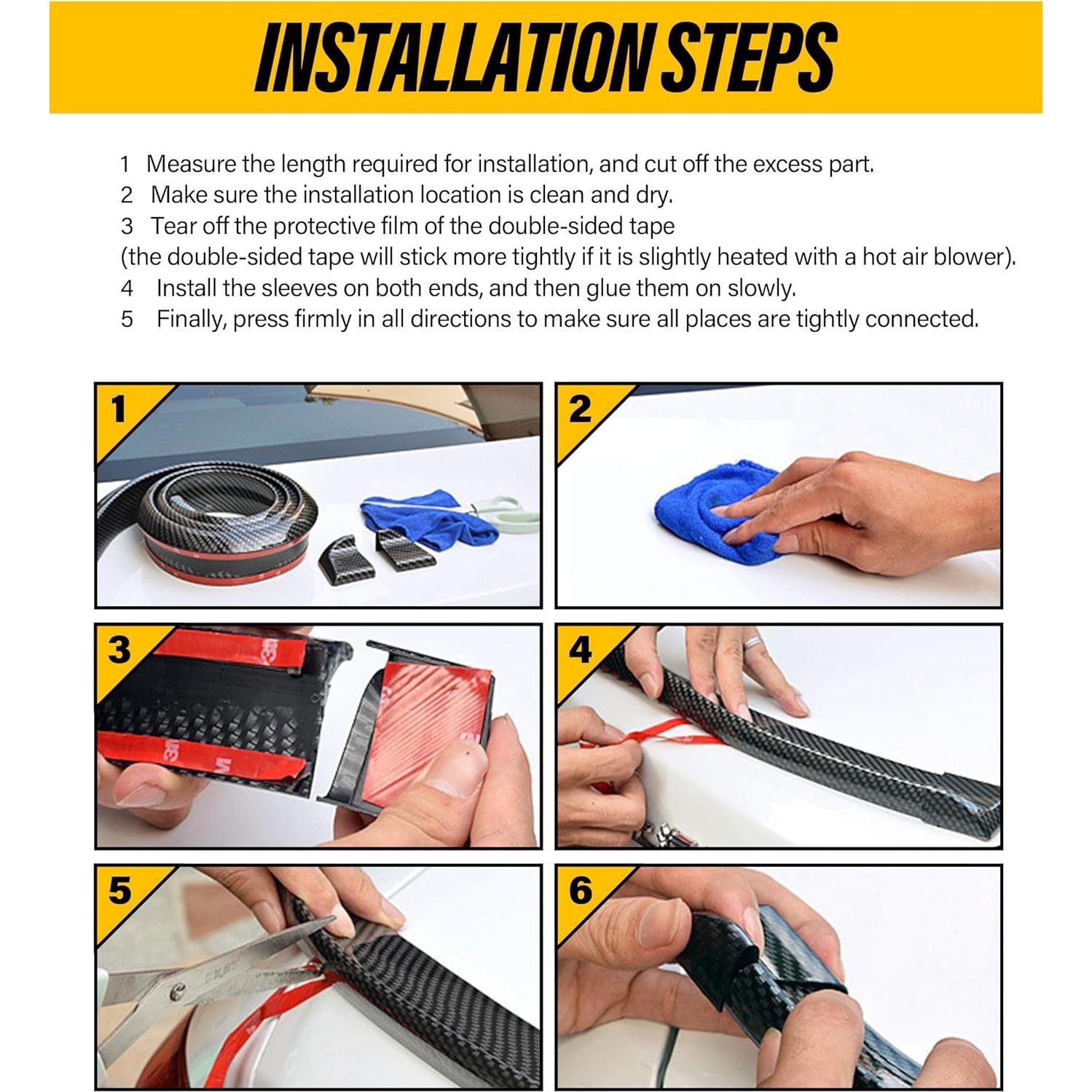 INSTALLATION STEPS

1 Measure the length required for installation, and cut off the excess part.
2 Make sure the installation location is clean and dry.
3 Tear off the protective film of the double-sided tape
(the double-sided tape will stick more tightly if it is slightly heated with a hot air blower).
4 Install the sleeves on both ends, and then glue them on slowly.
5 Finally, press firmly in all directions to make sure all places are tightly connected.

1

2

3

3M

3M

4

5

6