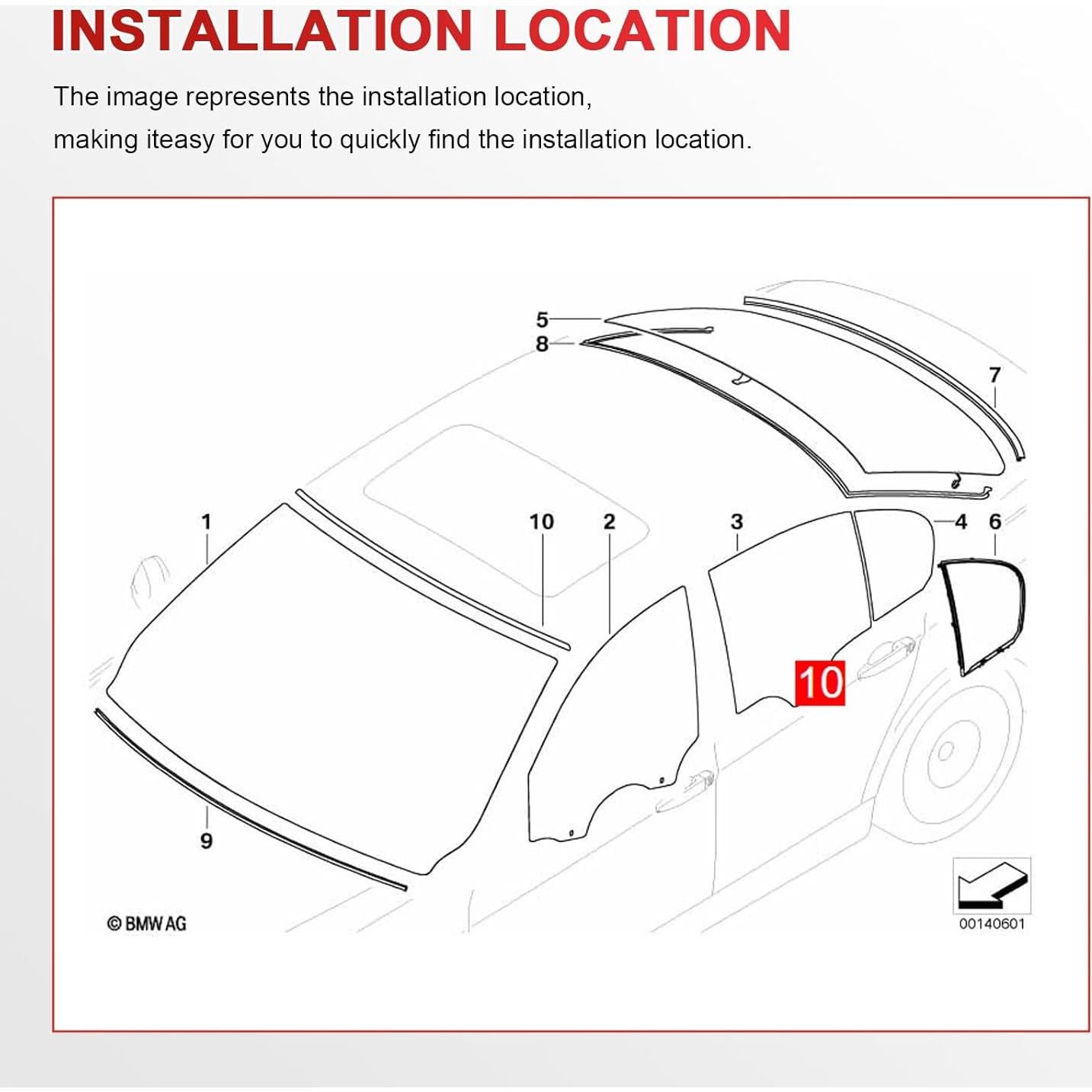 INSTALLATION LOCATION

The image represents the installation location, making iteasy for you to quickly find the installation location.

5
8
7
1
10
2
3
4
6
10
9
© BMW AG
00140601