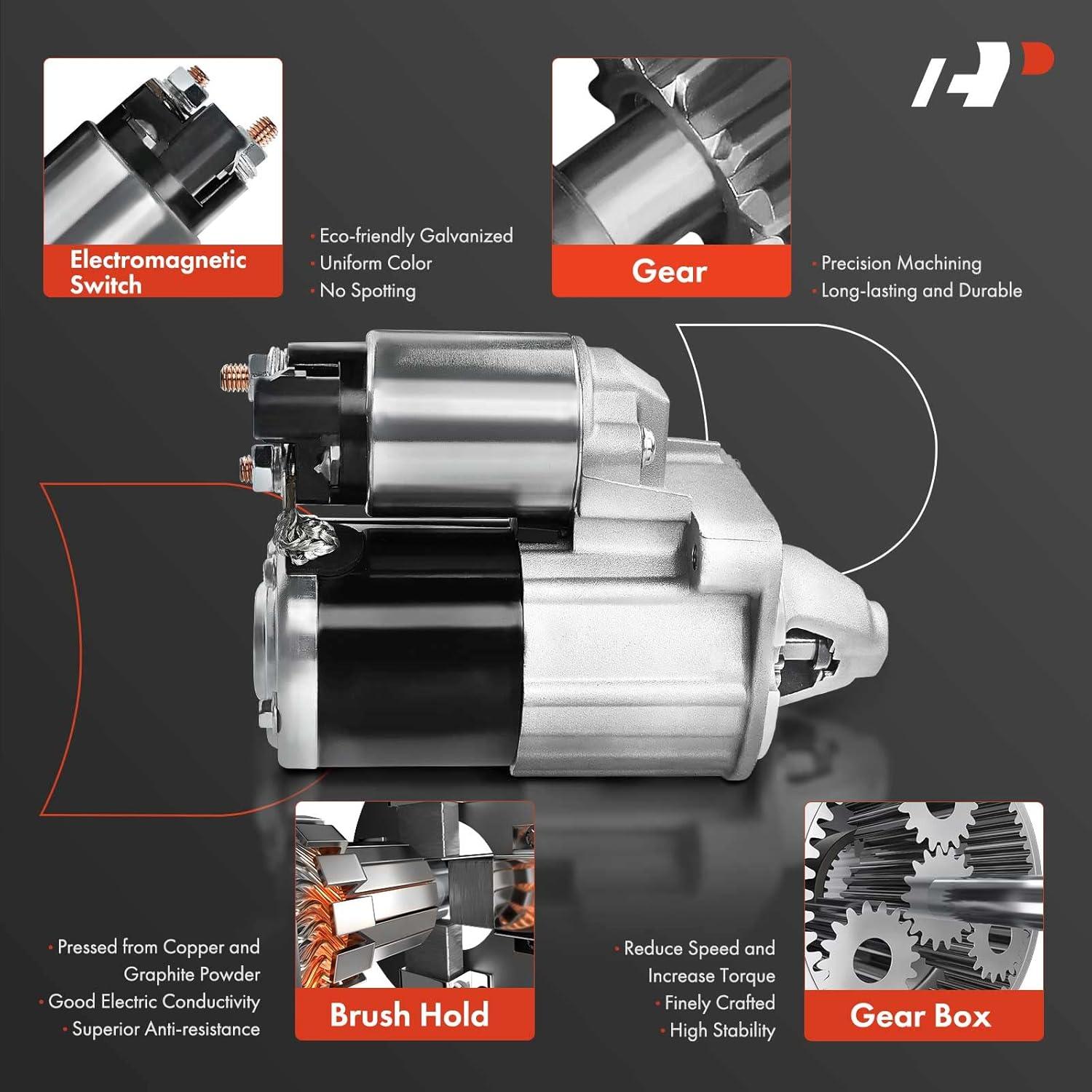 Electromagnetic Switch

· Eco-friendly Galvanized
· Uniform Color
· No Spotting

Gear

· Precision Machining
· Long-lasting and Durable

· Pressed from Copper and Graphite Powder
· Good Electric Conductivity
· Superior Anti-resistance

Brush Hold

· Reduce Speed and Increase Torque
· Finely Crafted
· High Stability

Gear Box