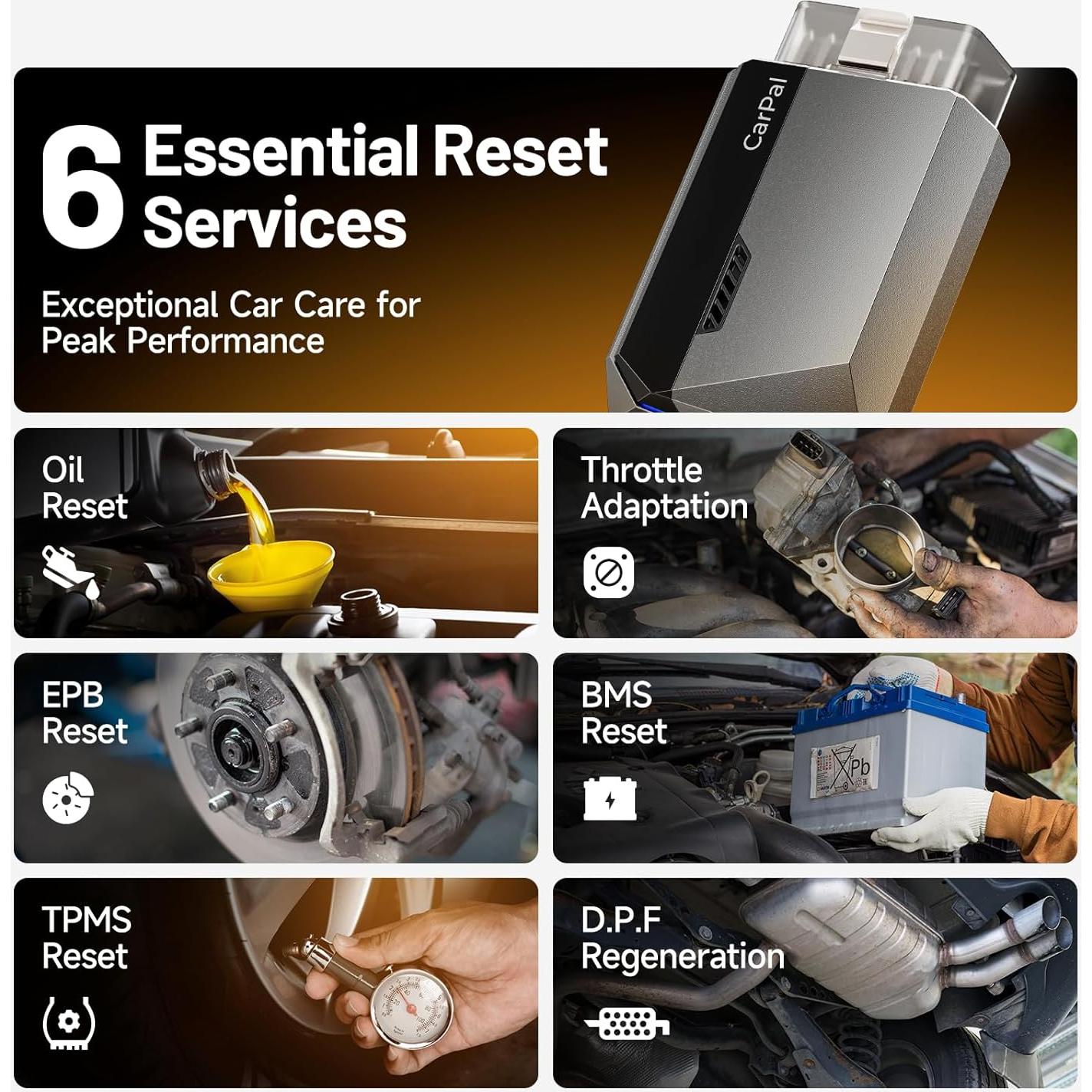 6 Essential Reset Services

Exceptional Car Care for Peak Performance

CarPal

Oil Reset

Throttle Adaptation

EPB Reset

BMS Reset

Pb

TPMS Reset

D.P.F Regeneration