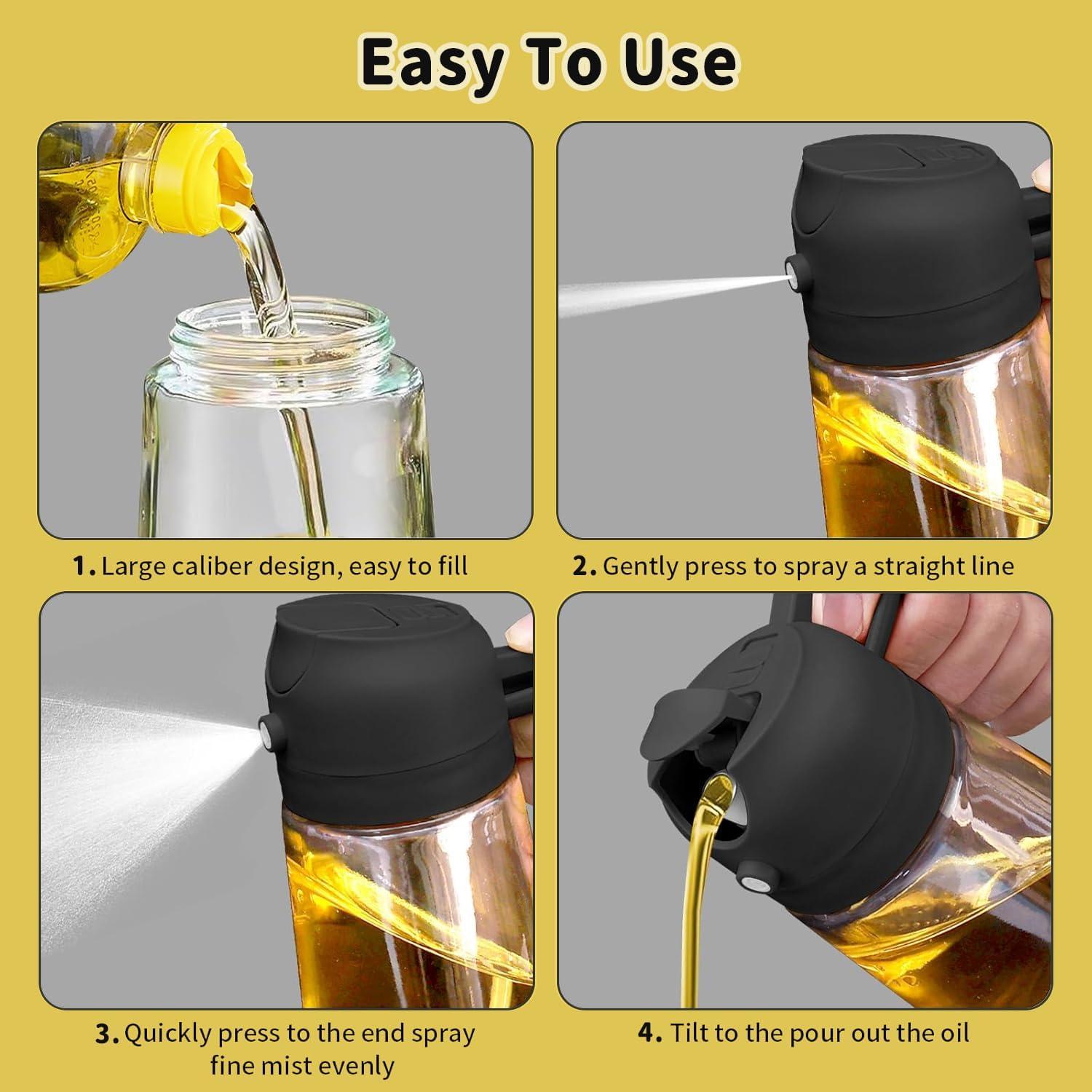 Easy To Use

1. Large caliber design, easy to fill

2. Gently press to spray a straight line

3. Quickly press to the end spray fine mist evenly

4. Tilt to the pour out the oil