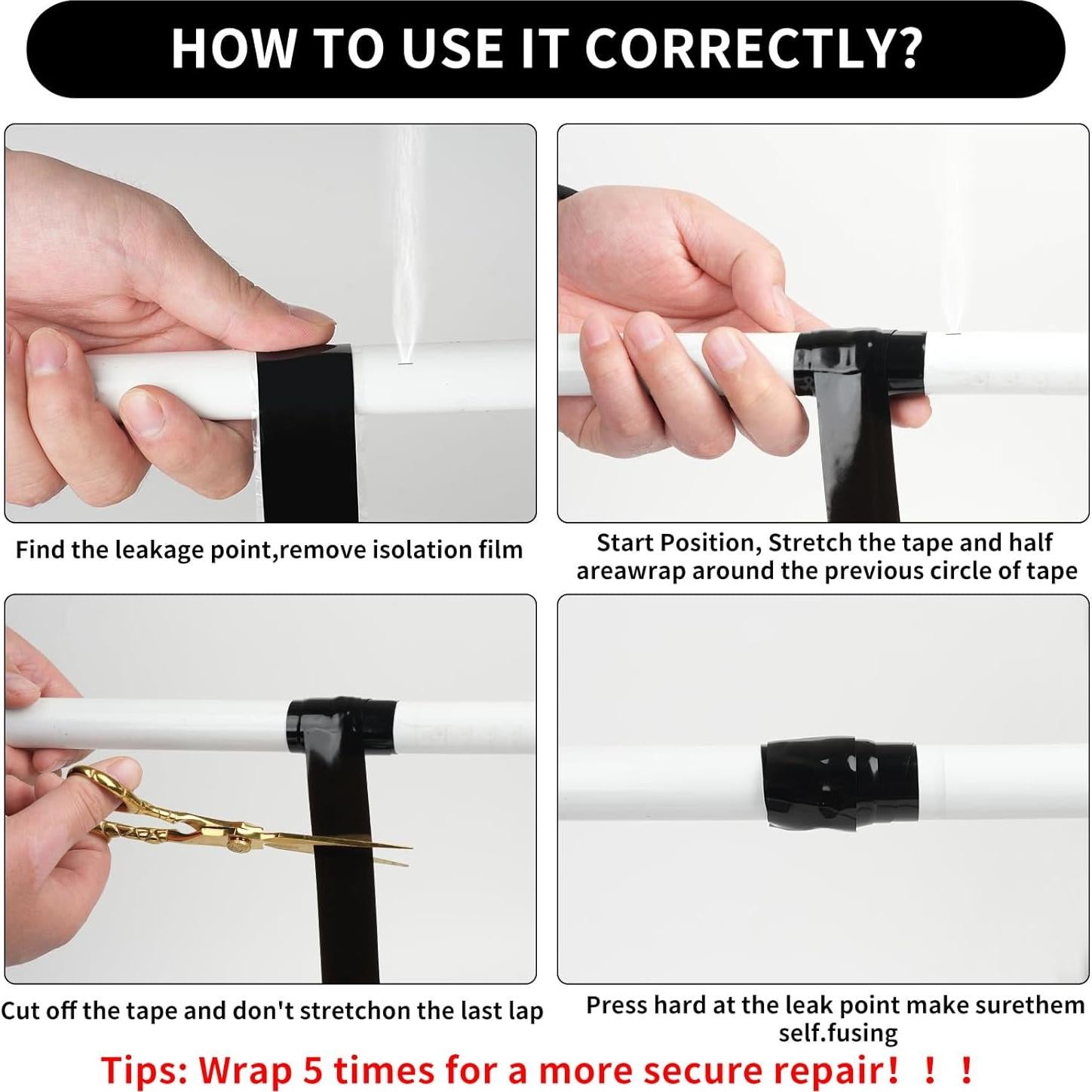 HOW TO USE IT CORRECTLY?

Find the leakage point,remove isolation film

Start Position, Stretch the tape and half areawrap around the previous circle of tape

Cut off the tape and don't stretchon the last lap

Press hard at the leak point make surethem self.fusing

Tips: Wrap 5 times for a more secure repair！！！