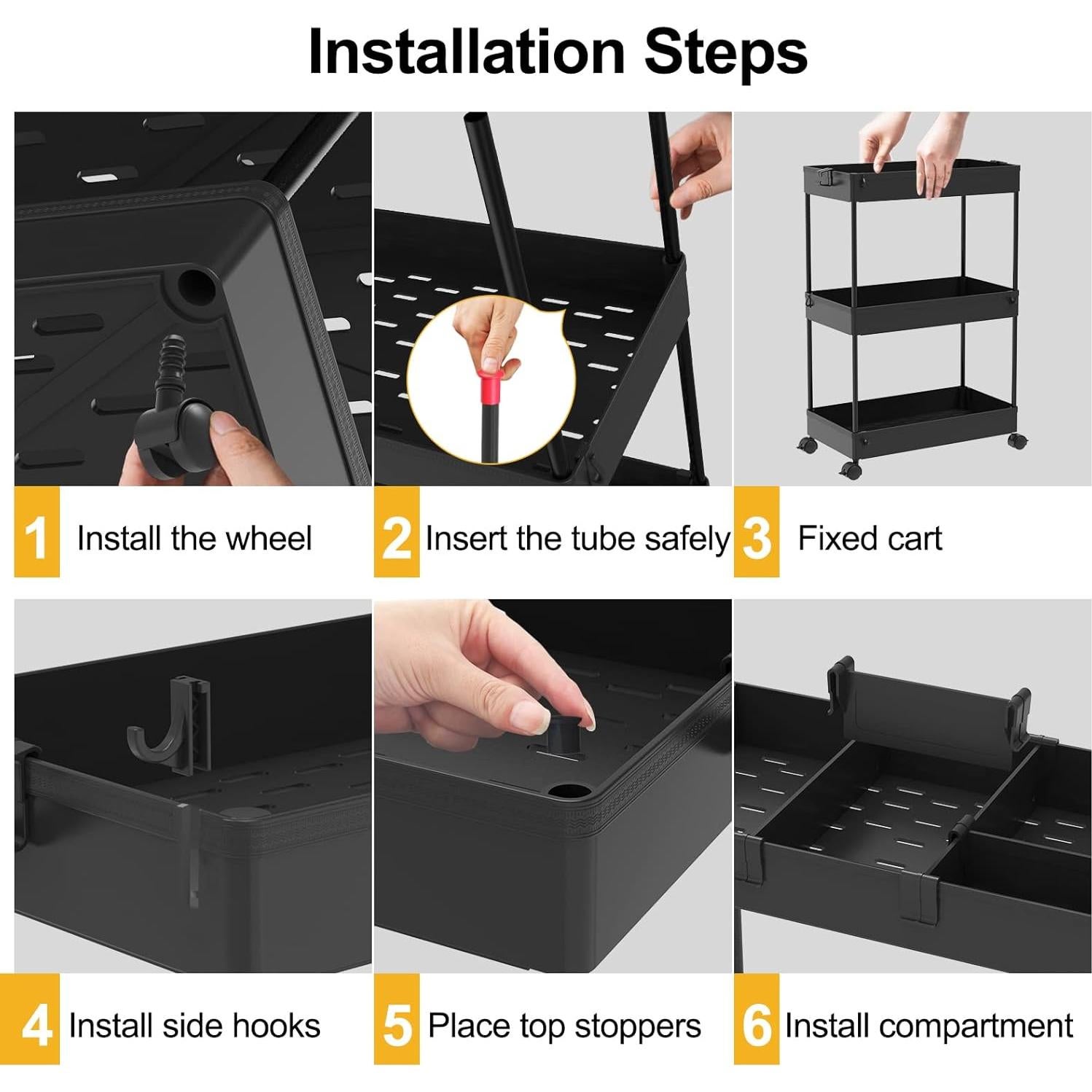 Installation Steps

1 Install the wheel

2 Insert the tube safely

3 Fixed cart

4 Install side hooks

5 Place top stoppers

6 Install compartment