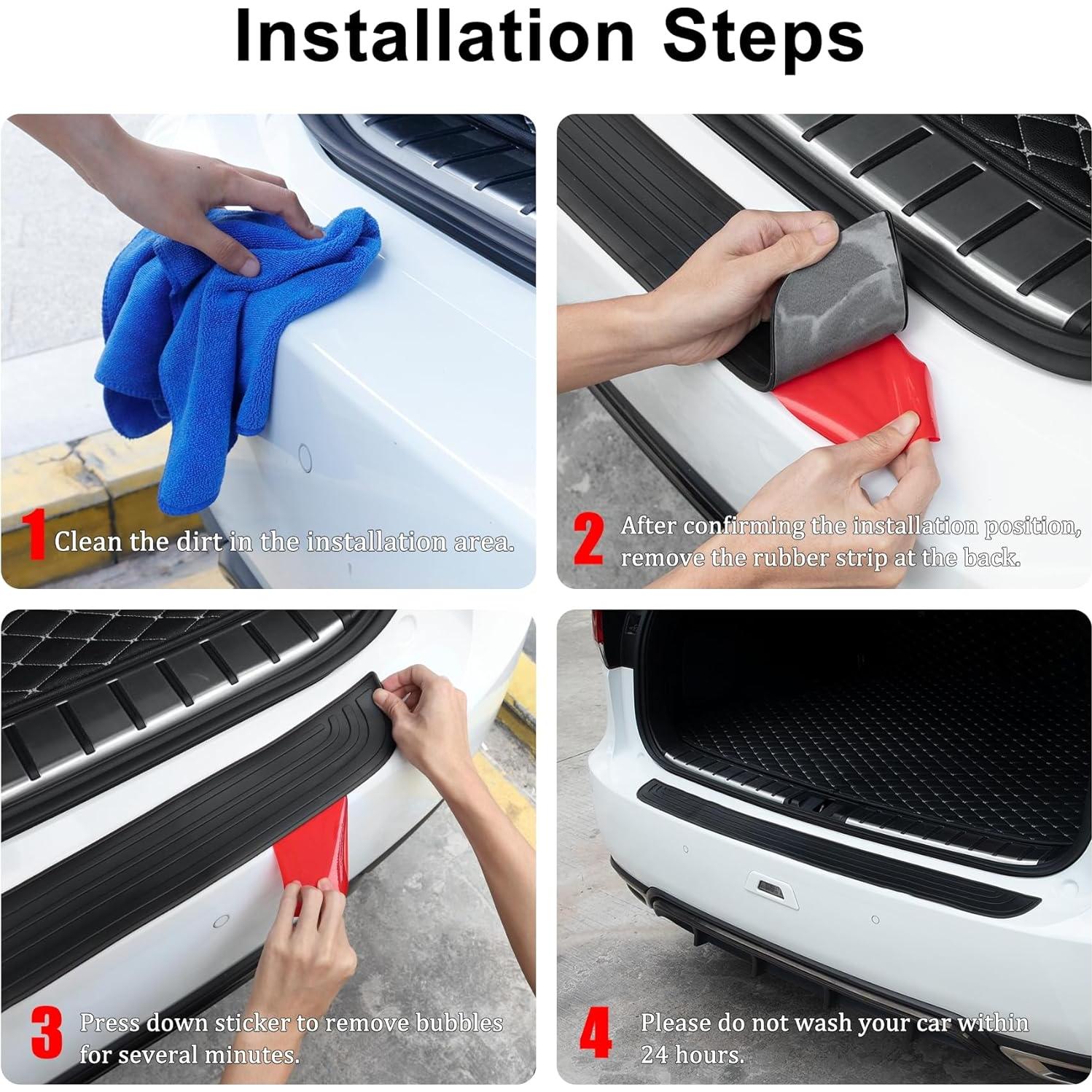 Installation Steps

1 Clean the dirt in the installation area.

2 After confirming the installation position, remove the rubber strip at the back.

3 Press down sticker to remove bubbles for several minutes.

4 Please do not wash your car within 24 hours.