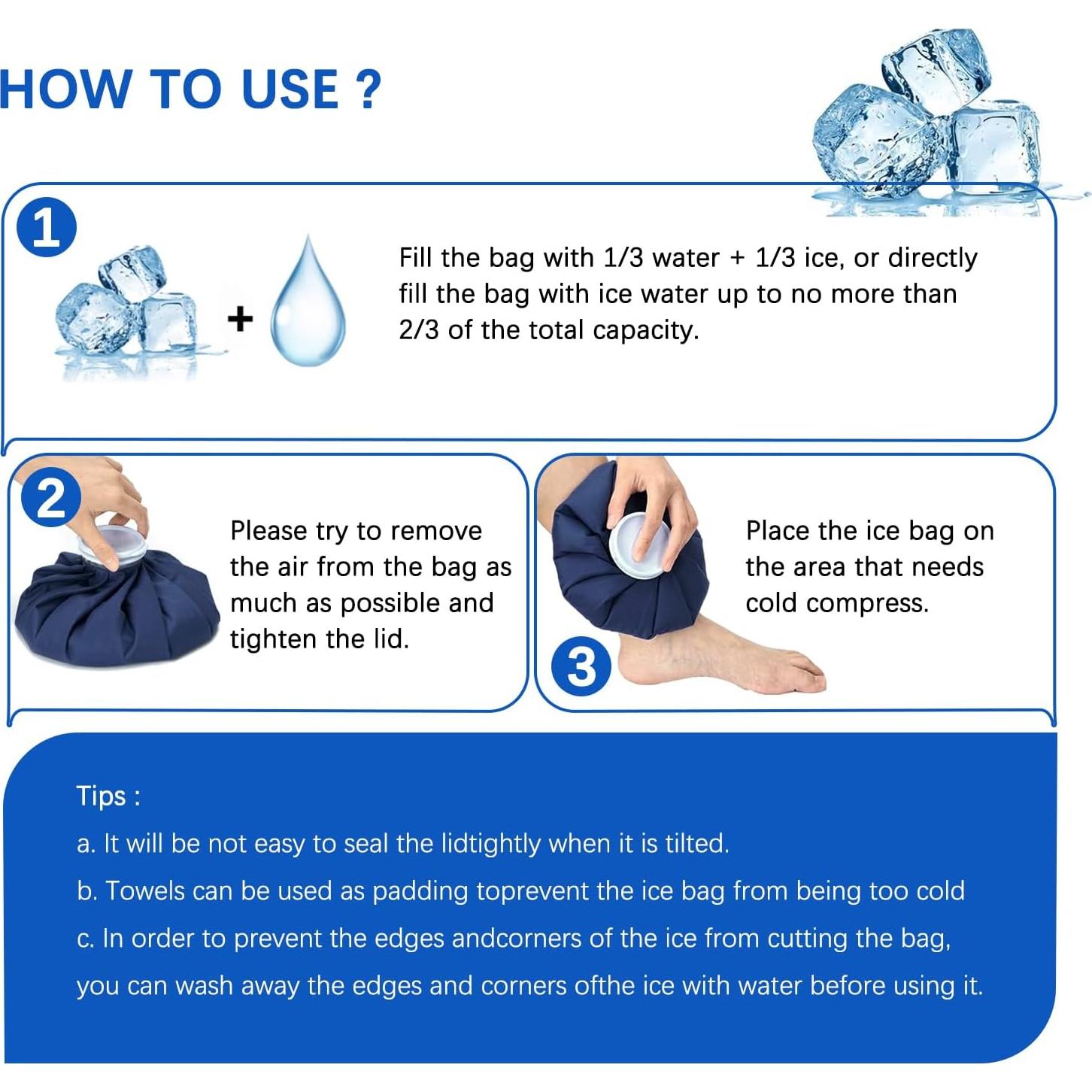 HOW TO USE ?

1

+

Fill the bag with 1/3 water + 1/3 ice, or directly fill the bag with ice water up to no more than 2/3 of the total capacity.

2

Please try to remove the air from the bag as much as possible and tighten the lid.

3

Place the ice bag on the area that needs cold compress.

Tips :

a. It will be not easy to seal the lidtightly when it is tilted.

b. Towels can be used as padding toprevent the ice bag from being too cold

c. In order to prevent the edges andcorners of the ice from cutting the bag, you can wash away the edges and corners ofthe ice with water before using it.