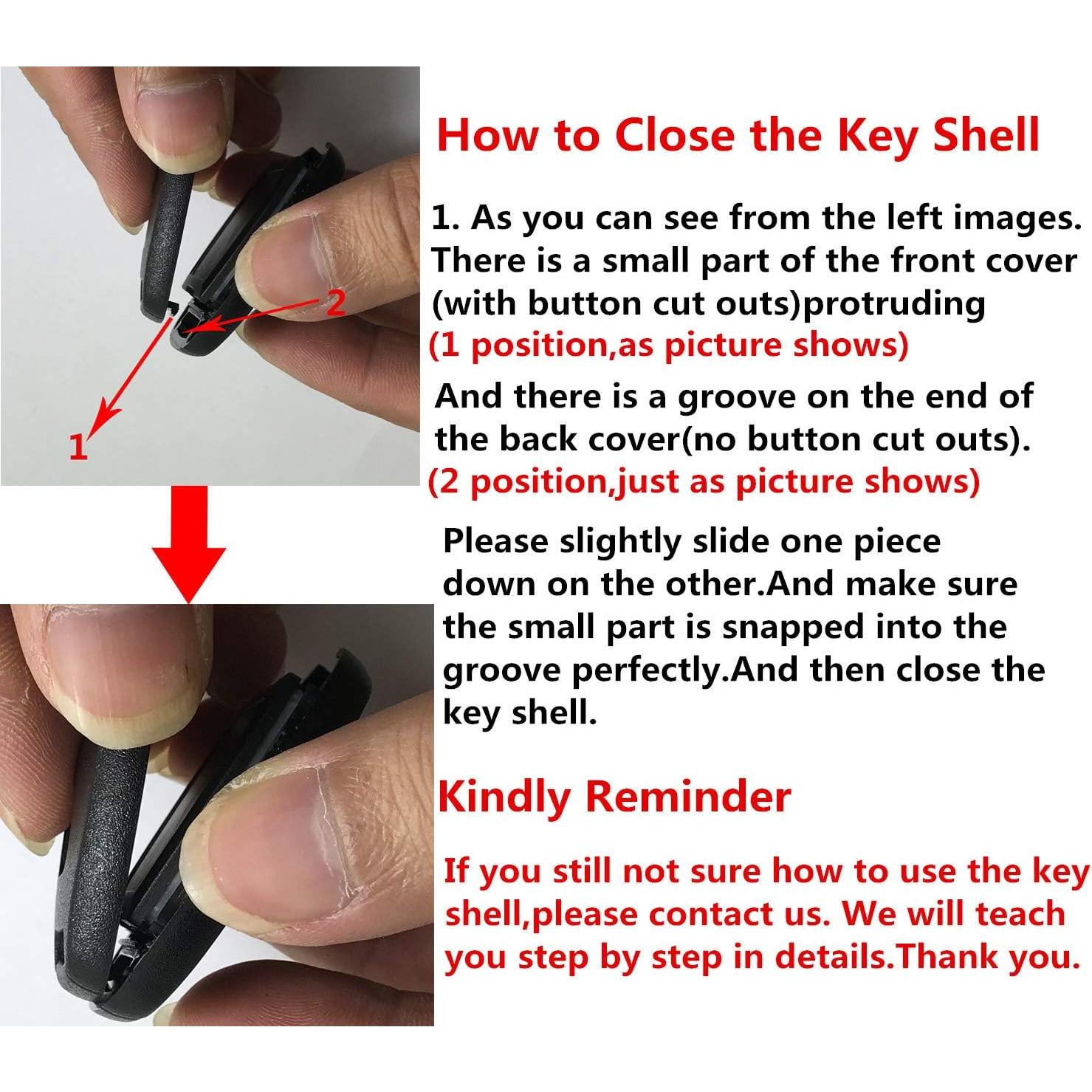 2

1

How to Close the Key Shell

1. As you can see from the left images. There is a small part of the front cover (with button cut outs)protruding
(1 position,as picture shows)

And there is a groove on the end of the back cover(no button cut outs).
(2 position,just as picture shows)

Please slightly slide one piece down on the other.And make sure the small part is snapped into the groove perfectly.And then close the key shell.

Kindly Reminder

If you still not sure how to use the key shell,please contact us. We will teach you step by step in details.Thank you.