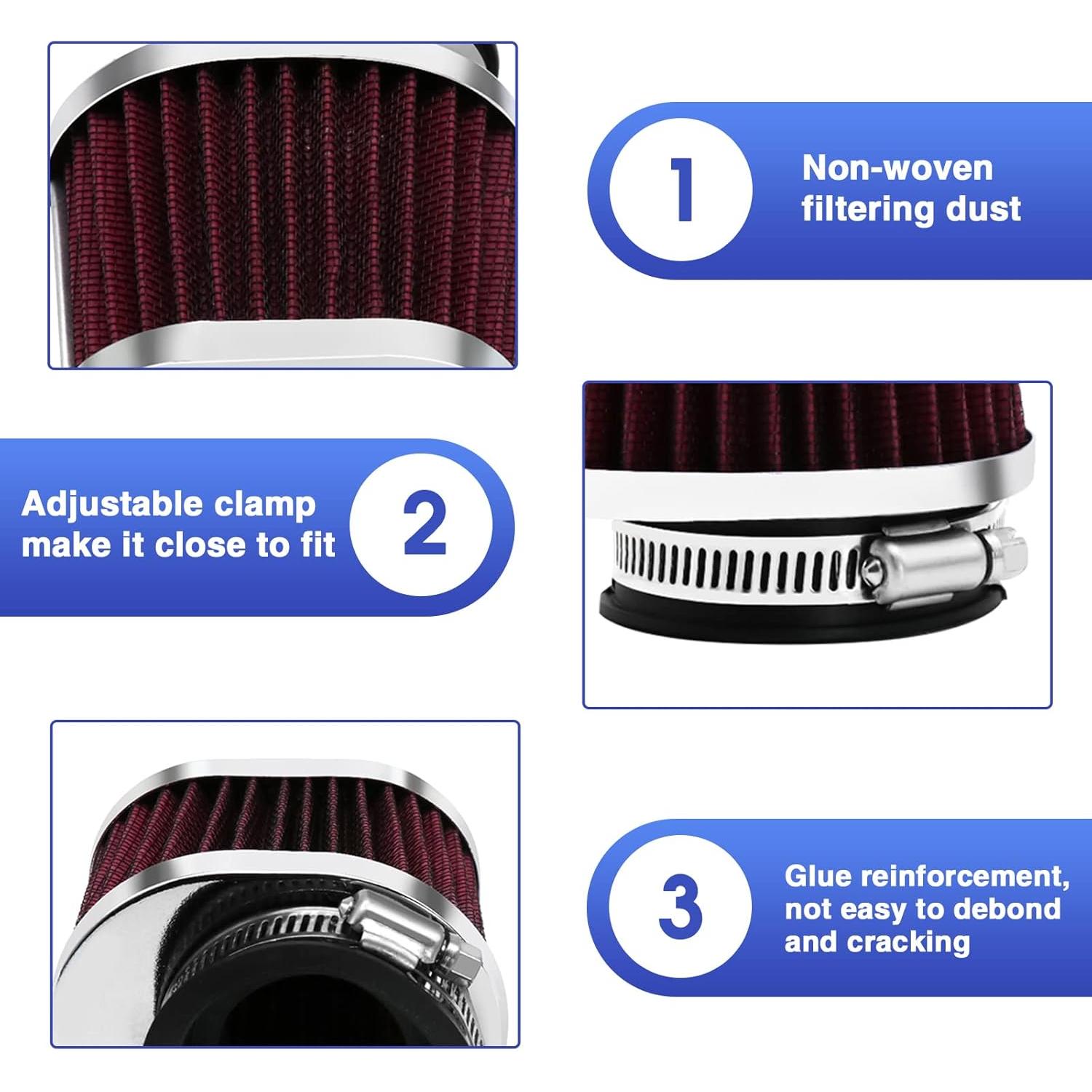 1

Non-woven filtering dust

Adjustable clamp make it close to fit

2

3

Glue reinforcement, not easy to debond and cracking