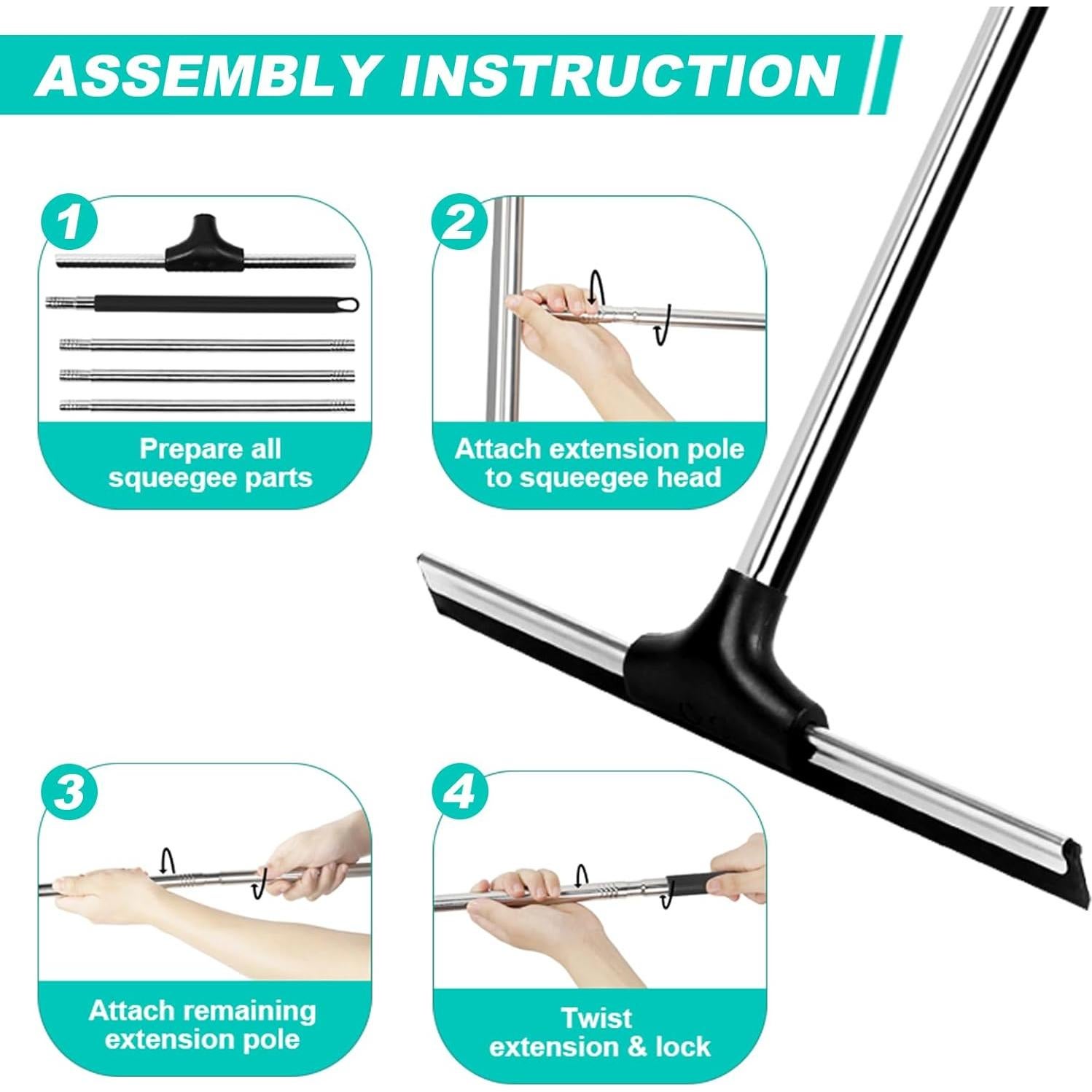 ASSEMBLY INSTRUCTION

1
Prepare all squeegee parts

2
Attach extension pole to squeegee head

3
Attach remaining extension pole

4
Twist extension & lock