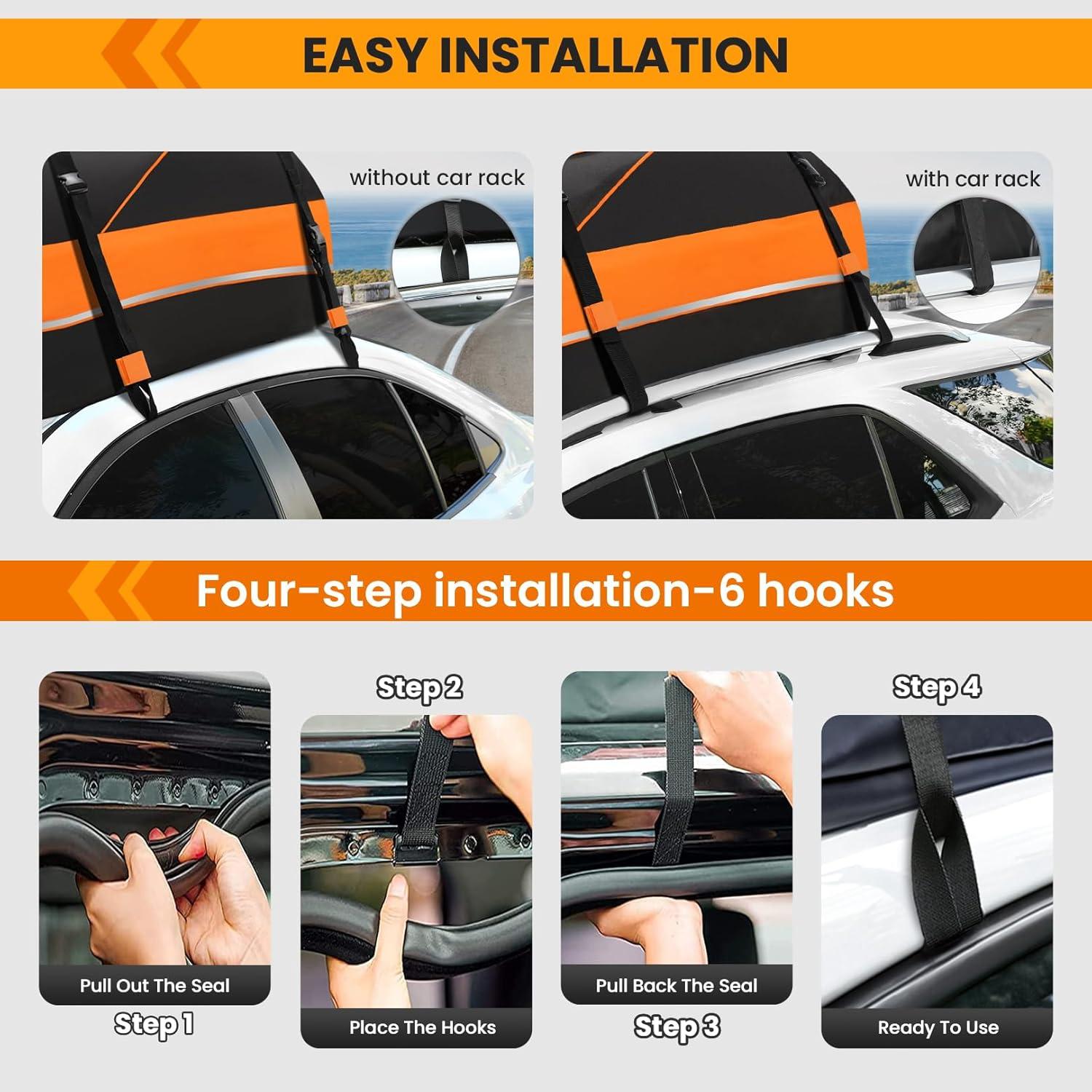 EASY INSTALLATION

without car rack

with car rack

Four-step installation-6 hooks

Pull Out The Seal
Step 1

Step 2
Place The Hooks

Pull Back The Seal
Step 3

Step 4
Ready To Use