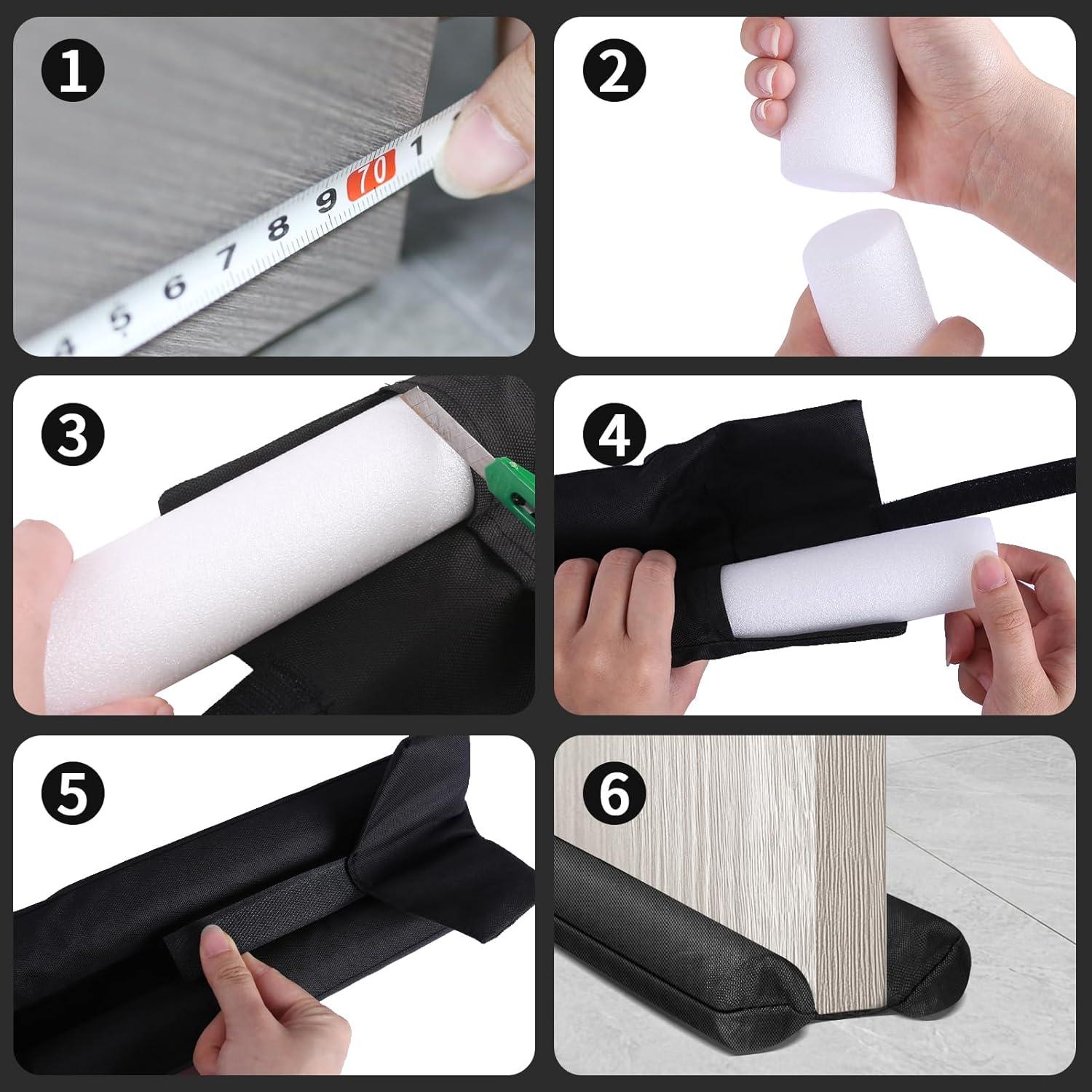 1

4 5 6 7 8 9 70 1

2

3

4

5

6