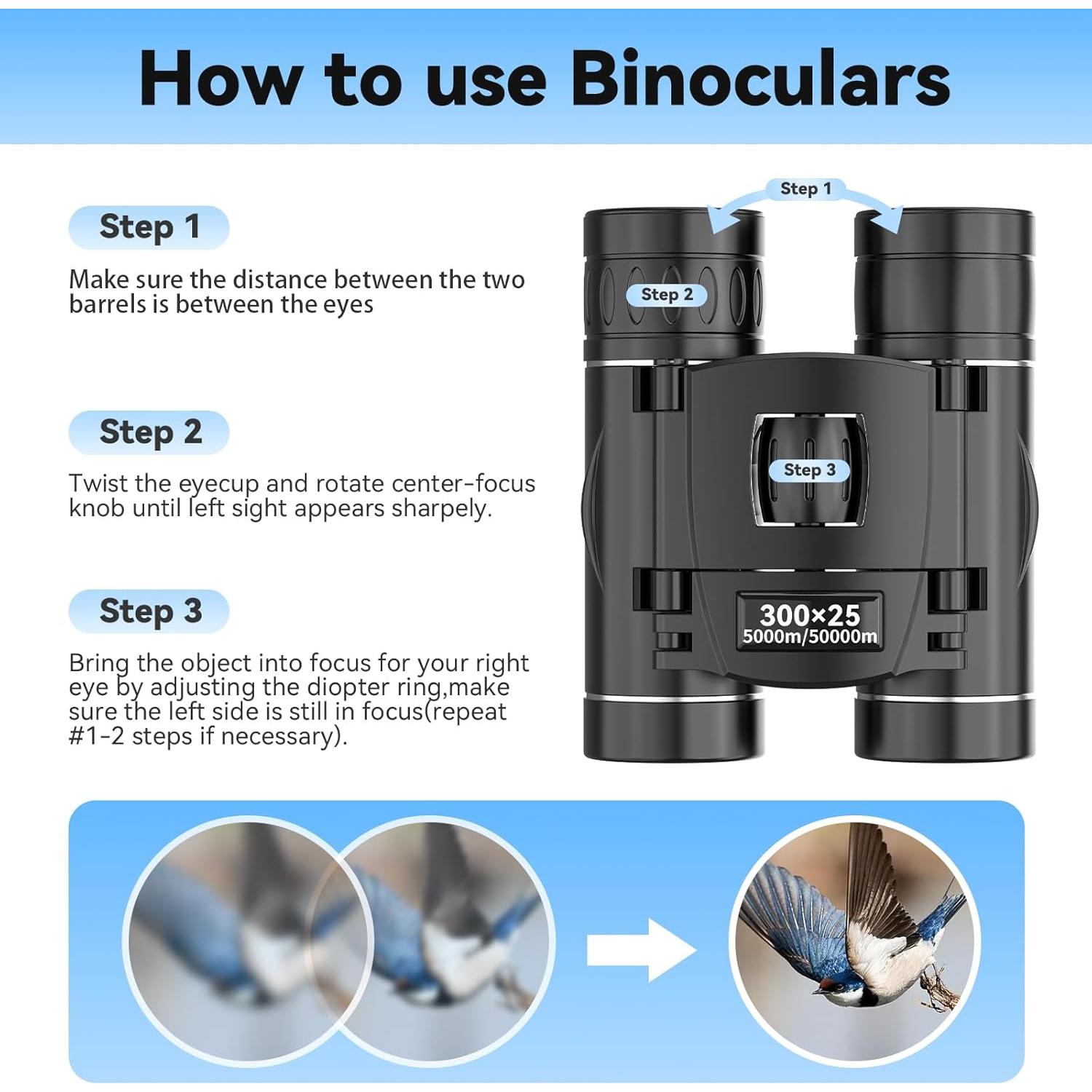 How to use Binoculars

Step 1

Make sure the distance between the two barrels is between the eyes

Step 2

Twist the eyecup and rotate center-focus knob until left sight appears sharpely.

Step 3

Bring the object into focus for your right eye by adjusting the diopter ring,make sure the left side is still in focus(repeat #1-2 steps if necessary).

Step 1

Step 2

Step 3

300×25
5000m/50000m