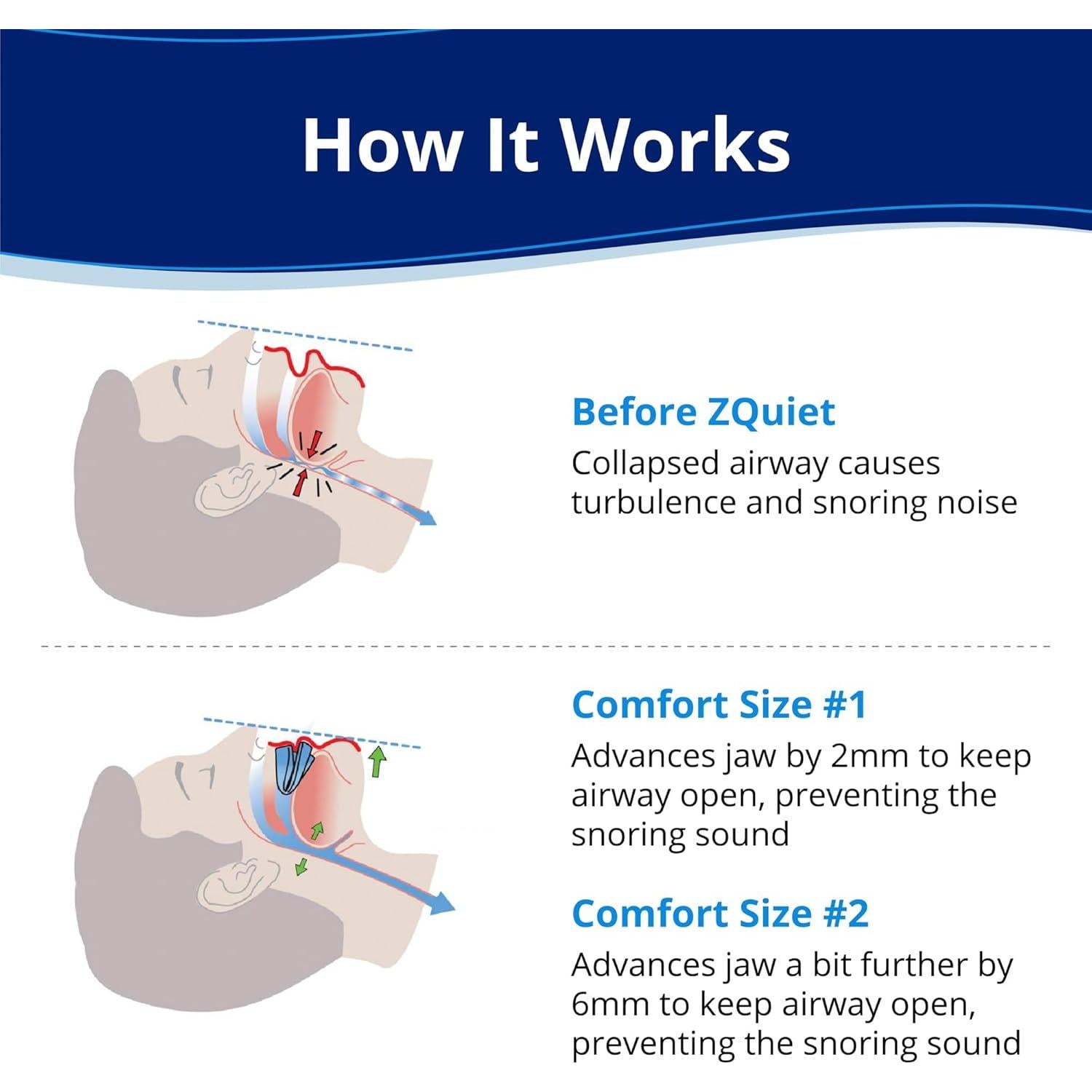 How It Works

Before ZQuiet
Collapsed airway causes turbulence and snoring noise

Comfort Size #1
Advances jaw by 2mm to keep airway open, preventing the snoring sound

Comfort Size #2
Advances jaw a bit further by 6mm to keep airway open, preventing the snoring sound