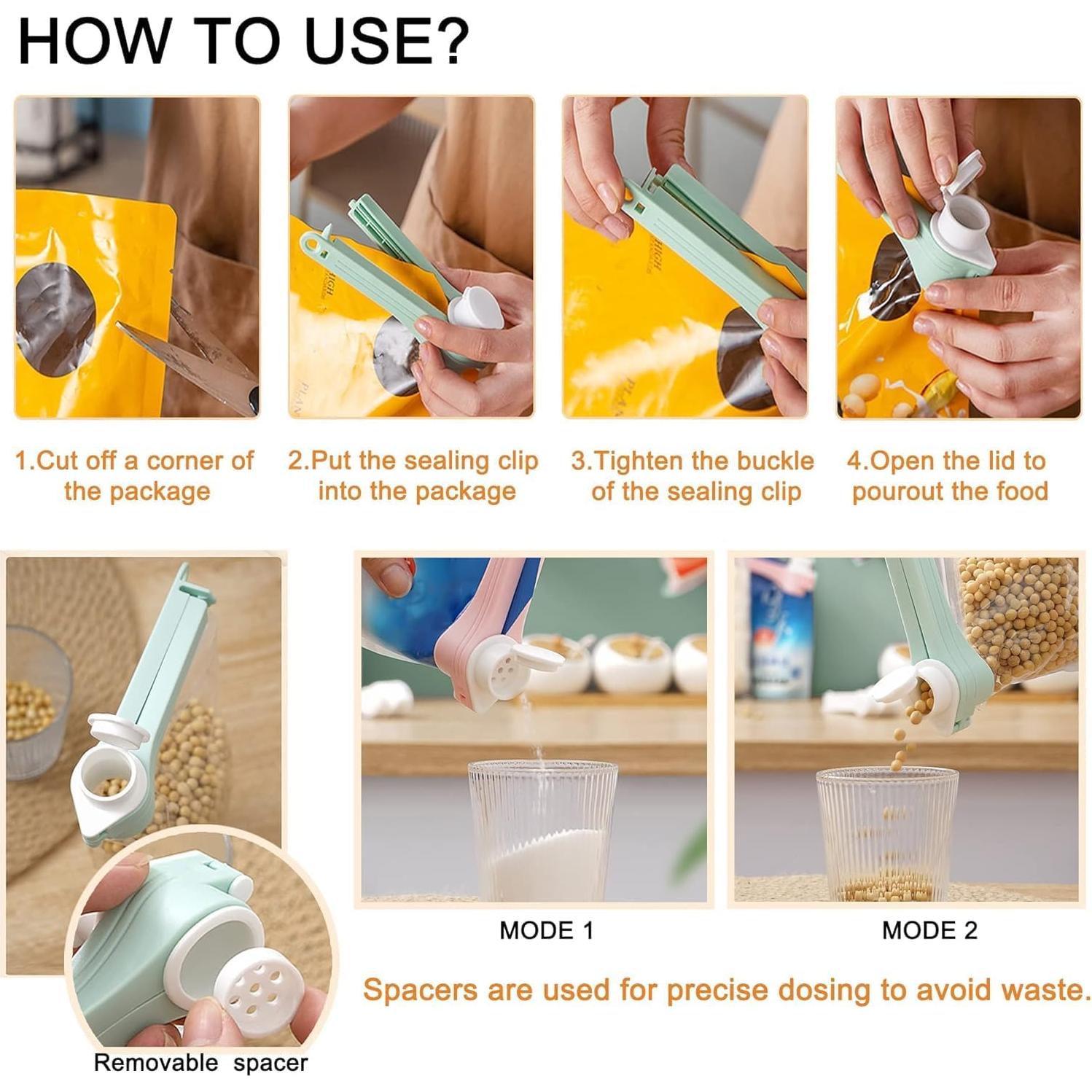 HOW TO USE?

1.Cut off a corner of the package

2.Put the sealing clip into the package

3.Tighten the buckle of the sealing clip

4.Open the lid to pourout the food

MODE 1

MODE 2

Spacers are used for precise dosing to avoid waste.

Removable spacer