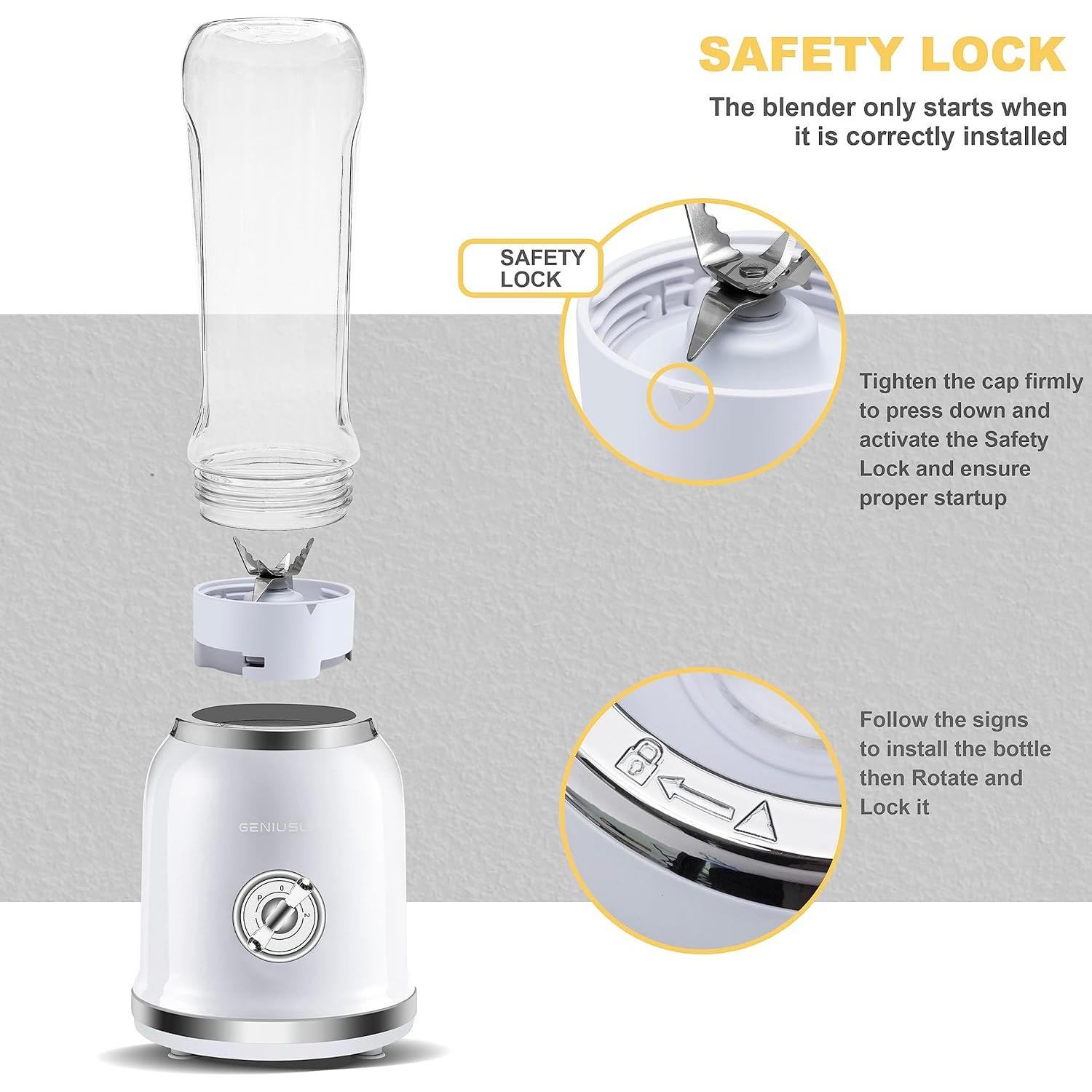 SAFETY LOCK

The blender only starts when it is correctly installed

SAFETY LOCK

Tighten the cap firmly to press down and activate the Safety Lock and ensure proper startup

Follow the signs to install the bottle then Rotate and Lock it

GENIUSL

P 0 1 2