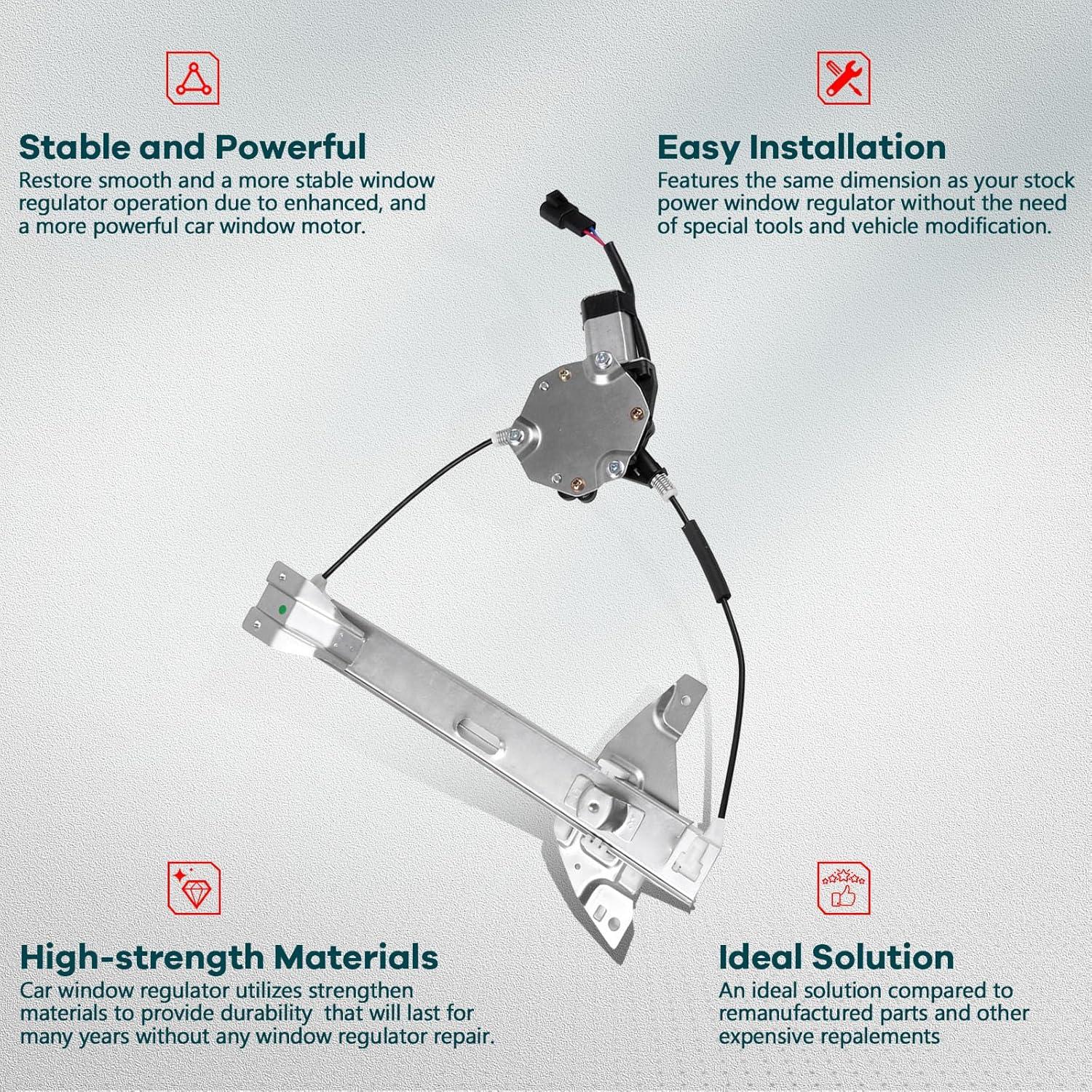 Stable and Powerful
Restore smooth and a more stable window regulator operation due to enhanced, and a more powerful car window motor.

Easy Installation
Features the same dimension as your stock power window regulator without the need of special tools and vehicle modification.

High-strength Materials
Car window regulator utilizes strengthen materials to provide durability that will last for many years without any window regulator repair.

Ideal Solution
An ideal solution compared to remanufactured parts and other expensive repalements